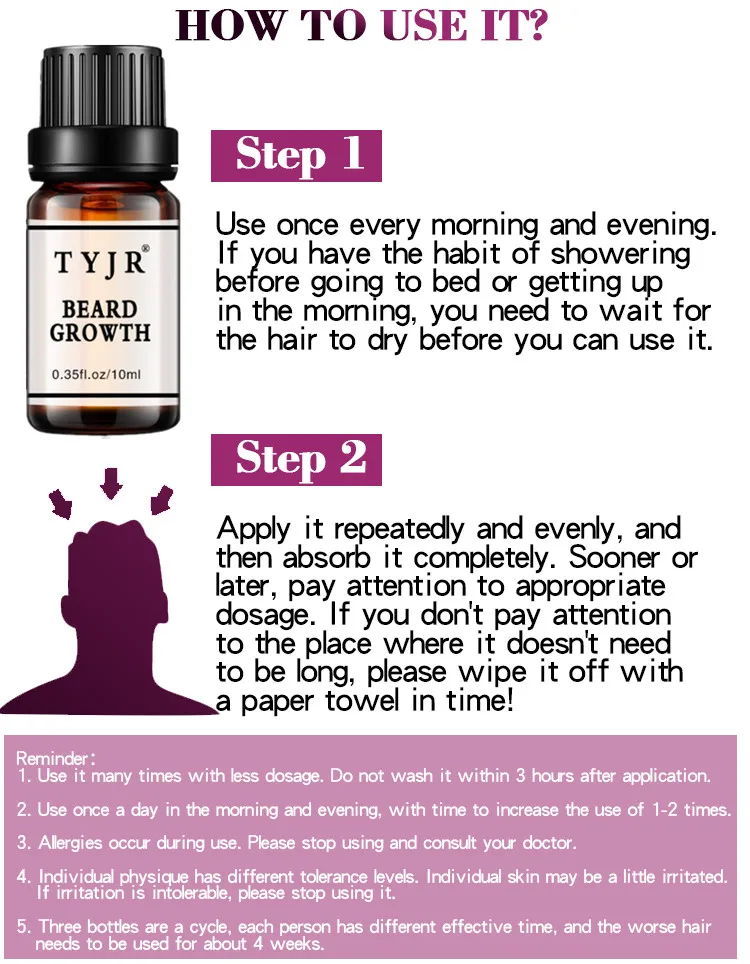 HOW TO USE IT?

TYJR®
BEARD GROWTH
0.35fl.oz/10ml

Step 1

Use once every morning and evening. If you have the habit of showering before going to bed or getting up in the morning, you need to wait for the hair to dry before you can use it.

Step 2

Apply it repeatedly and evenly, and then absorb it completely. Sooner or later, pay attention to appropriate dosage. If you don't pay attention to the place where it doesn't need to be long, please wipe it off with a paper towel in time!

Reminder:
1. Use it many times with less dosage. Do not wash it within 3 hours after application.
2. Use once a day in the morning and evening, with time to increase the use of 1-2 times.
3. Allergies occur during use. Please stop using and consult your doctor.
4. Individual physique has different tolerance levels. Individual skin may be a little irritated. If irritation is intolerable, please stop using it.
5. Three bottles are a cycle, each person has different effective time, and the worse hair needs to be used for about 4 weeks.