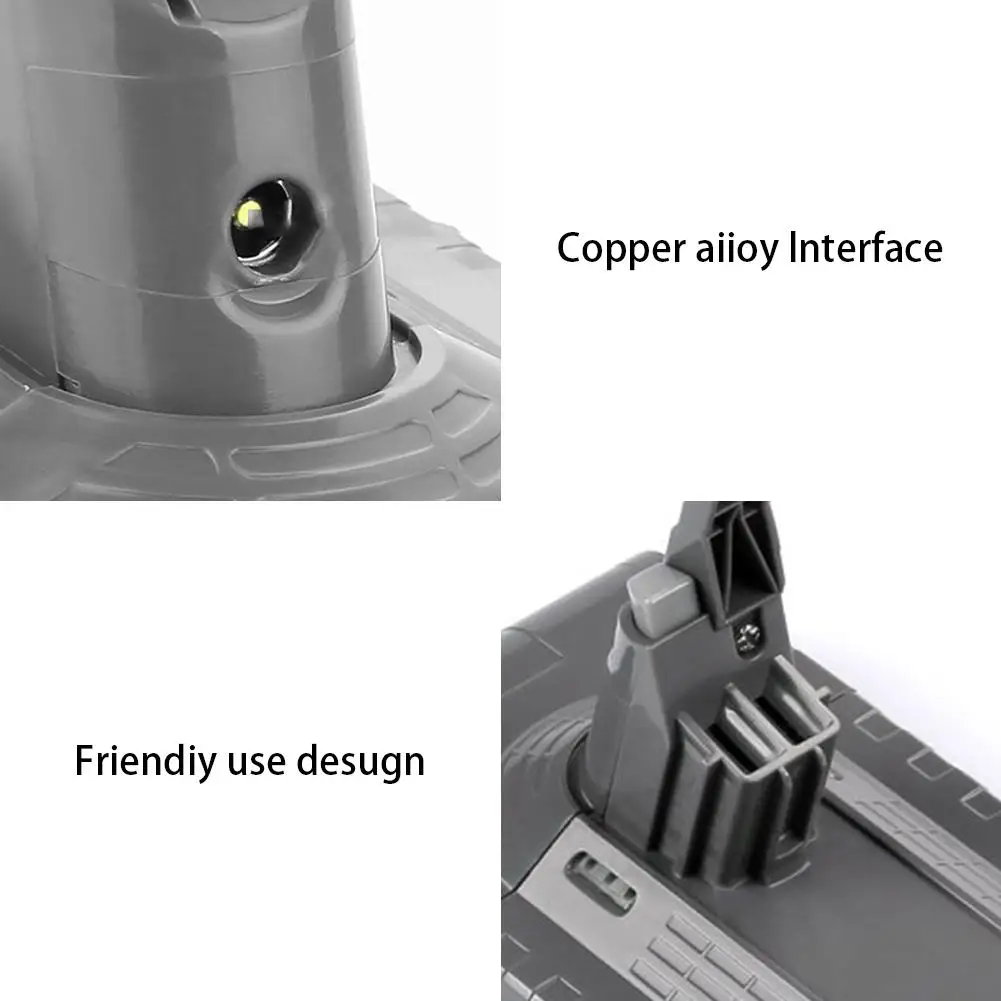 Copper aiioy Interface

Friendiy use desugn