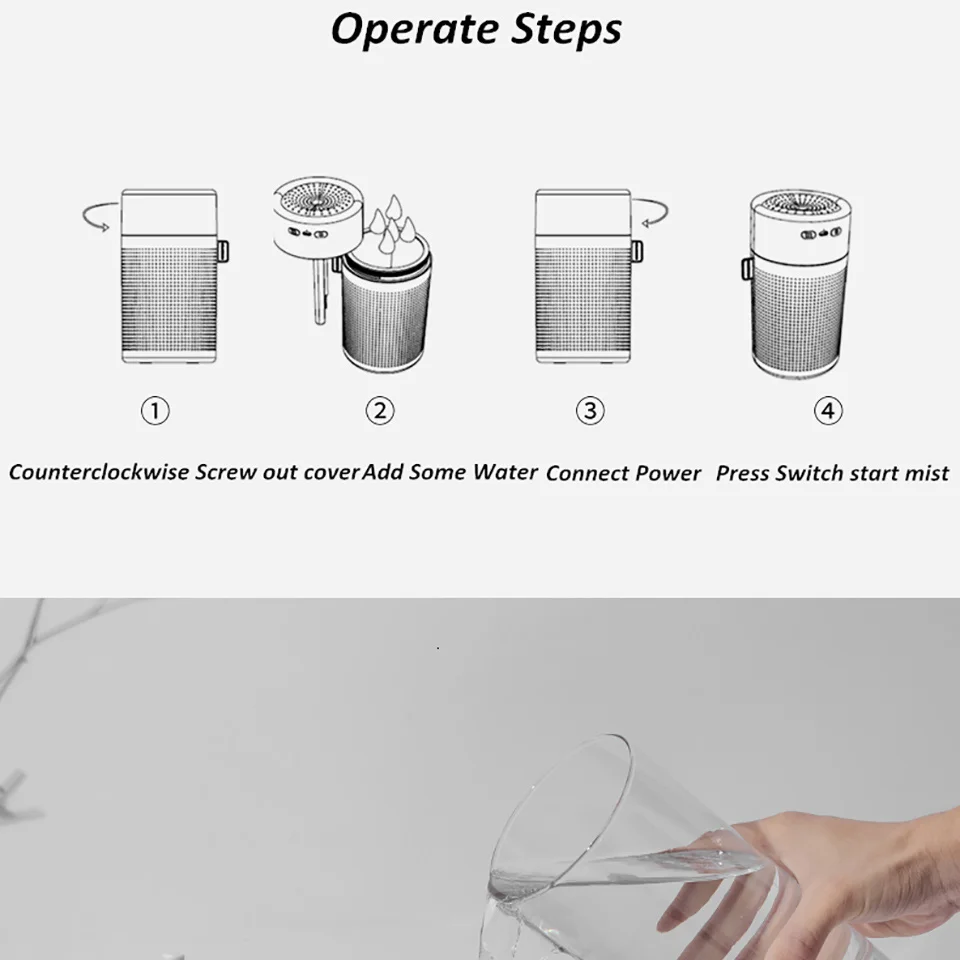 Operate Steps

①

②

③

④

Counterclockwise Screw out cover Add Some Water Connect Power Press Switch start mist