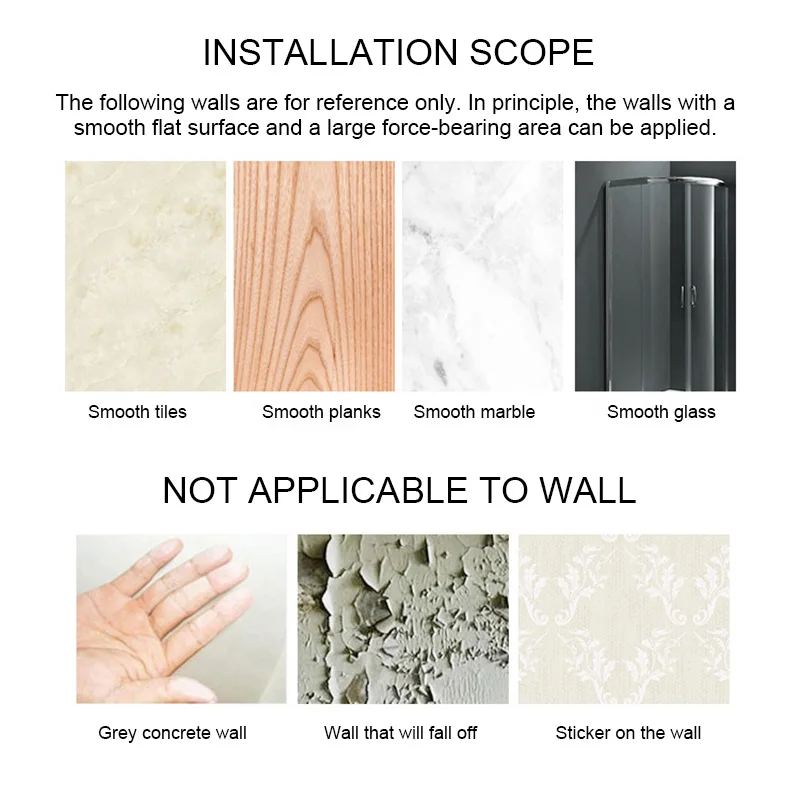 INSTALLATION SCOPE

The following walls are for reference only. In principle, the walls with a smooth flat surface and a large force-bearing area can be applied.

Smooth tiles

Smooth planks

Smooth marble

Smooth glass

NOT APPLICABLE TO WALL

Grey concrete wall

Wall that will fall off

Sticker on the wall