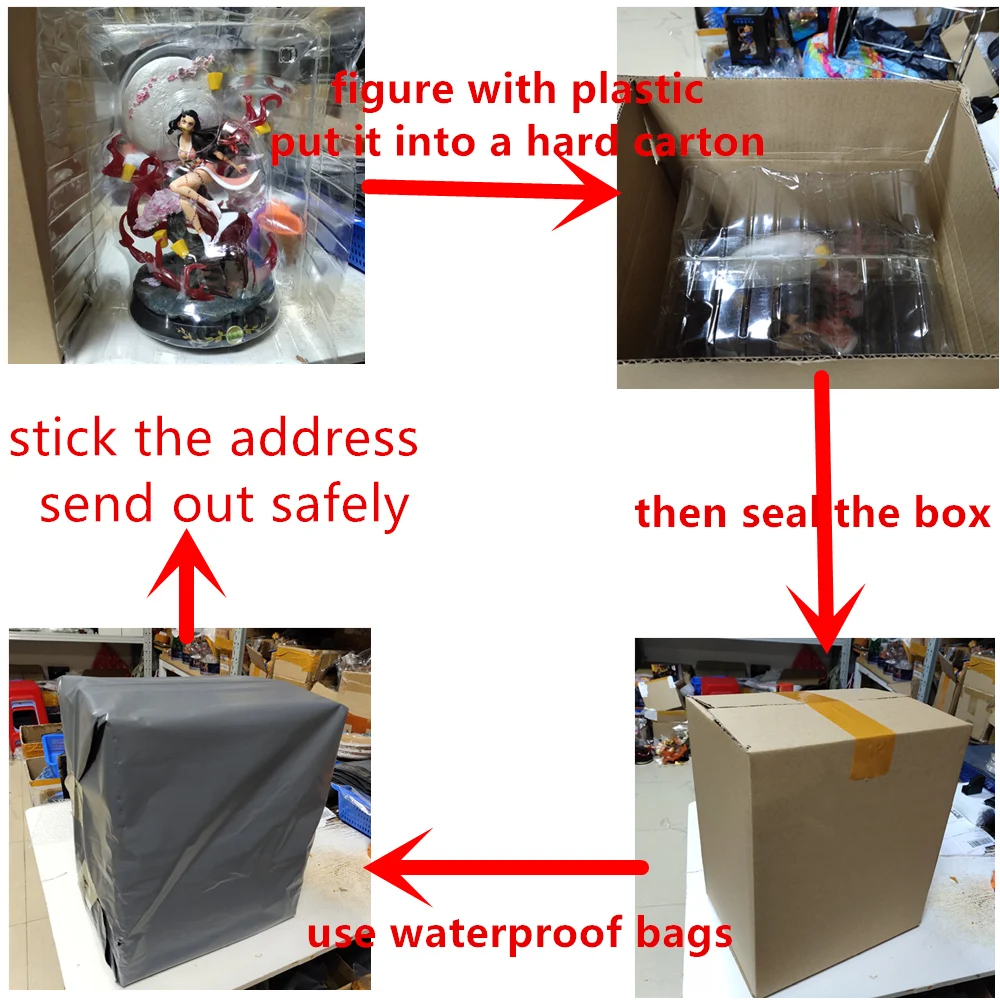 figure with plastic
put it into a hard carton

then seal the box

use waterproof bags

stick the address
send out safely