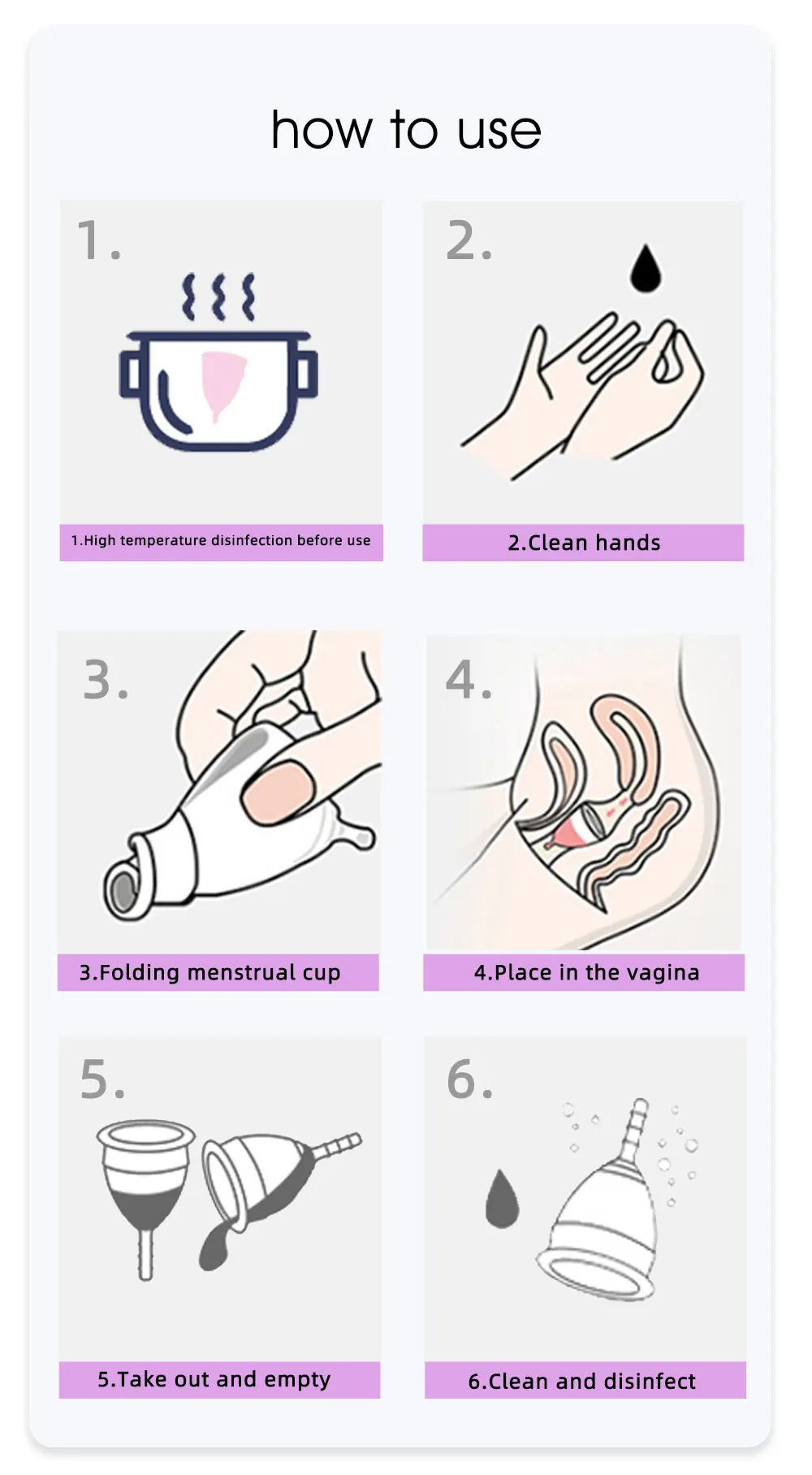 how to use

1.

1.High temperature disinfection before use

2.

2.Clean hands

3.

3.Folding menstrual cup

4.

4.Place in the vagina

5.

5.Take out and empty

6.

6.Clean and disinfect