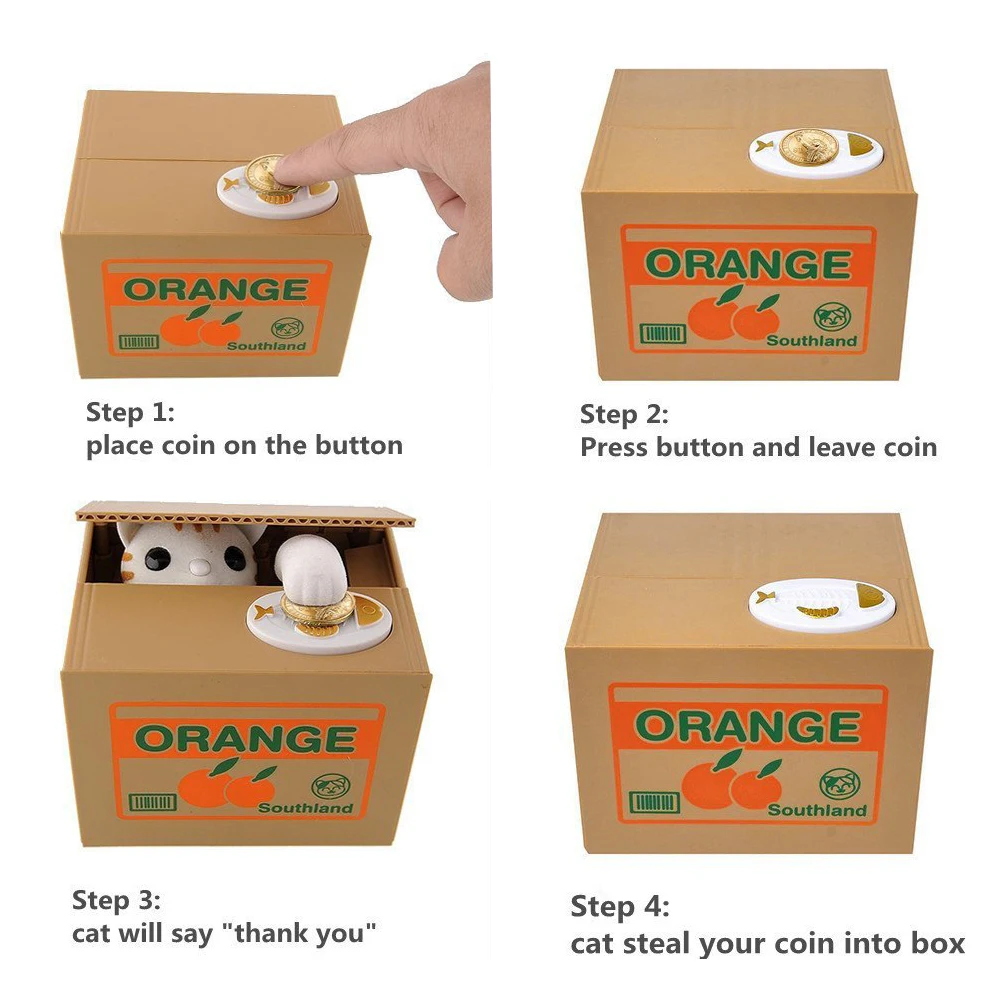 ORANGE
Southland

Step 1:
place coin on the button

ORANGE
Southland

Step 2:
Press button and leave coin

ORANGE
Southland

Step 3:
cat will say "thank you"

ORANGE
Southland

Step 4:
cat steal your coin into box