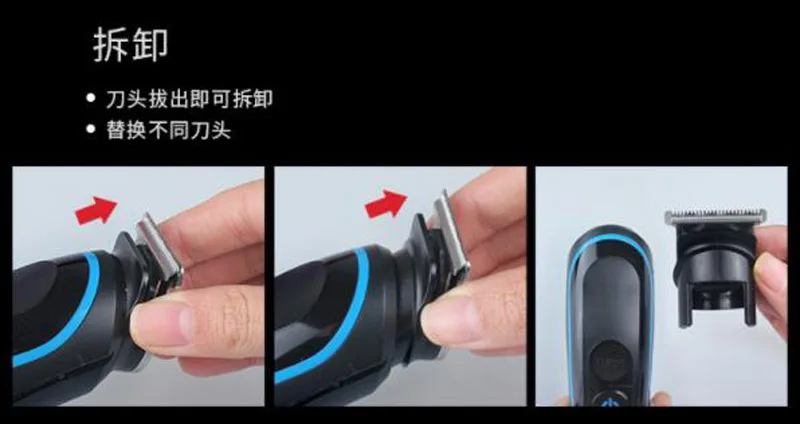 拆卸

• 刀头拔出即可拆卸
• 替换不同刀头