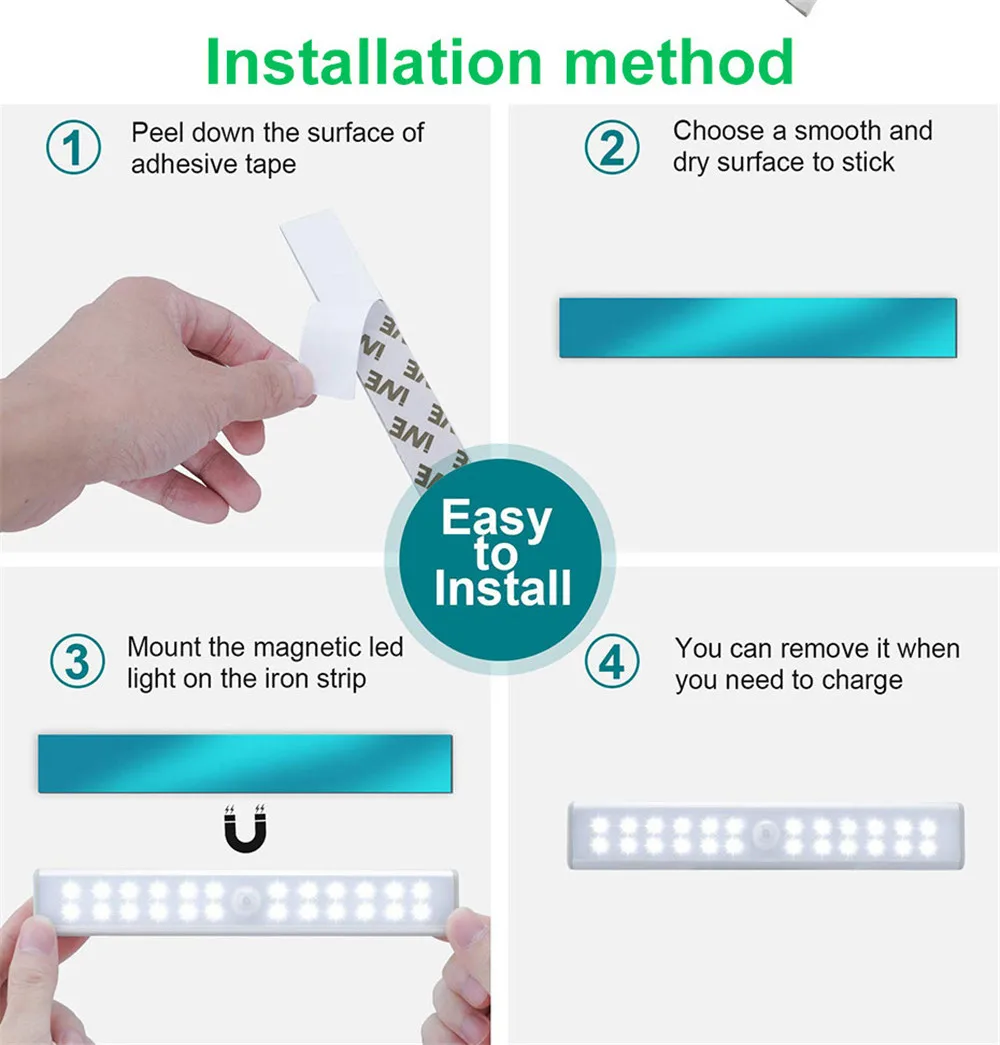 Installation method

1 Peel down the surface of adhesive tape

2 Choose a smooth and dry surface to stick

Easy to Install

3 Mount the magnetic led light on the iron strip

4 You can remove it when you need to charge