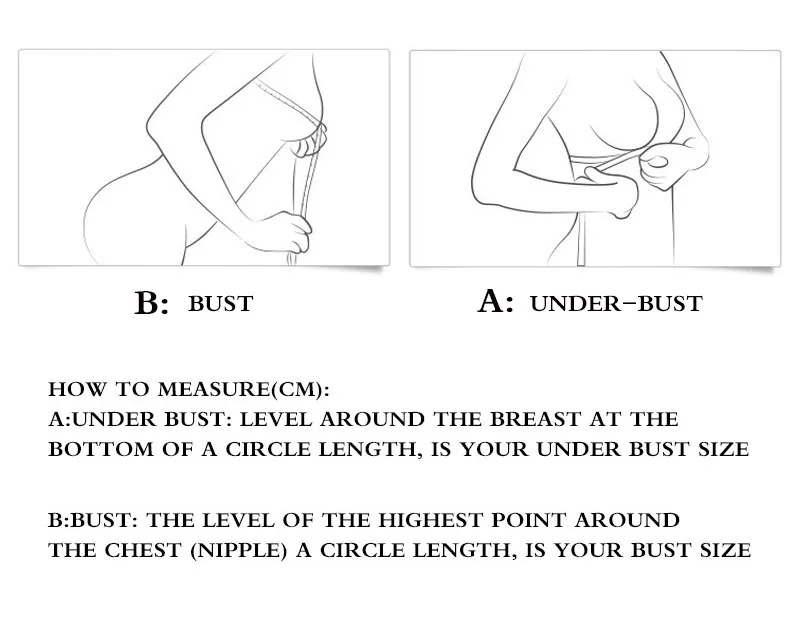 B: BUST

A: UNDER-BUST

HOW TO MEASURE(CM):
A:UNDER BUST: LEVEL AROUND THE BREAST AT THE BOTTOM OF A CIRCLE LENGTH, IS YOUR UNDER BUST SIZE

B:BUST: THE LEVEL OF THE HIGHEST POINT AROUND THE CHEST (NIPPLE) A CIRCLE LENGTH, IS YOUR BUST SIZE