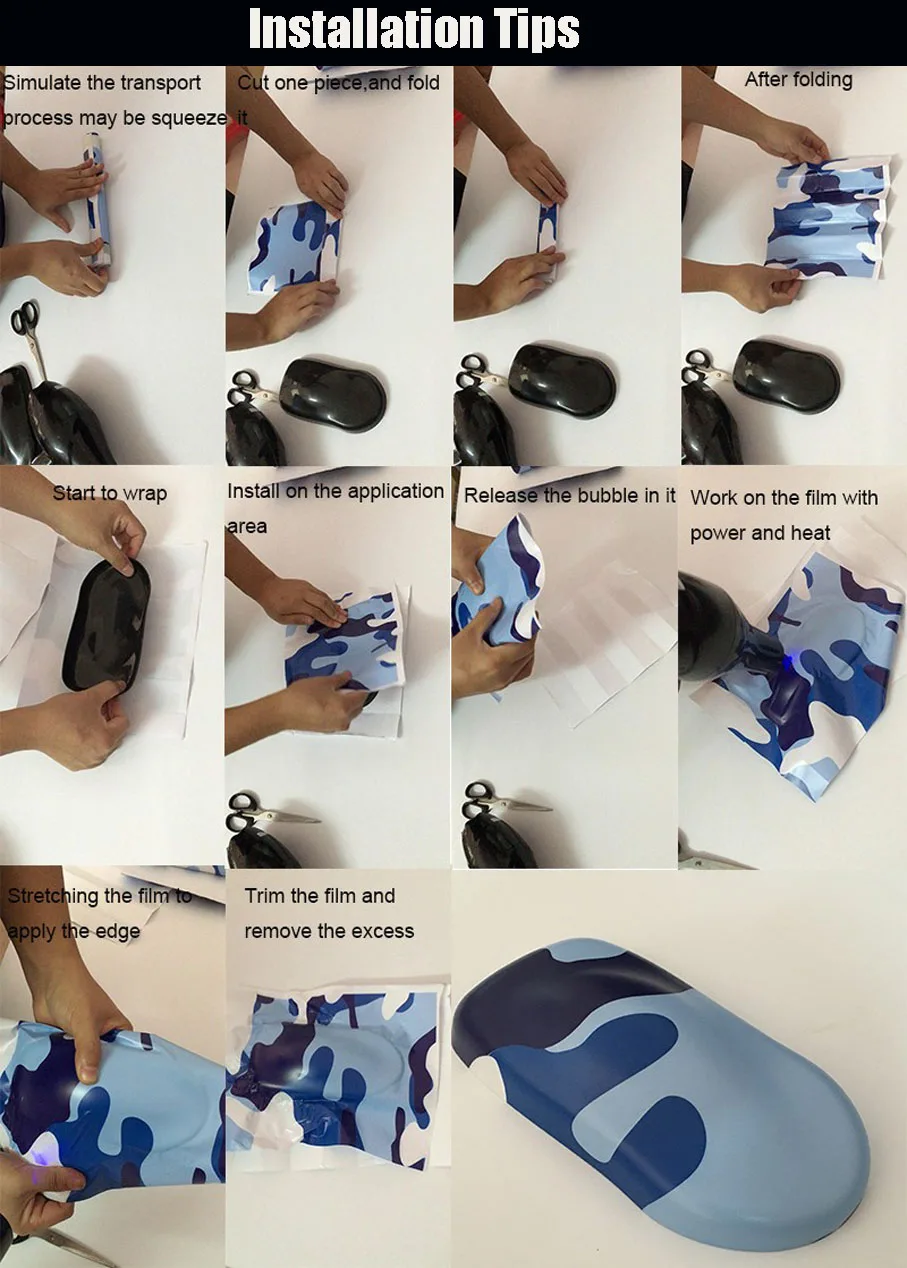 Installation Tips

Simulate the transport process may be squeeze it

Cut one piece,and fold

After folding

Start to wrap

Install on the application area

Release the bubble in it

Work on the film with power and heat

Stretching the film to apply the edge

Trim the film and remove the excess