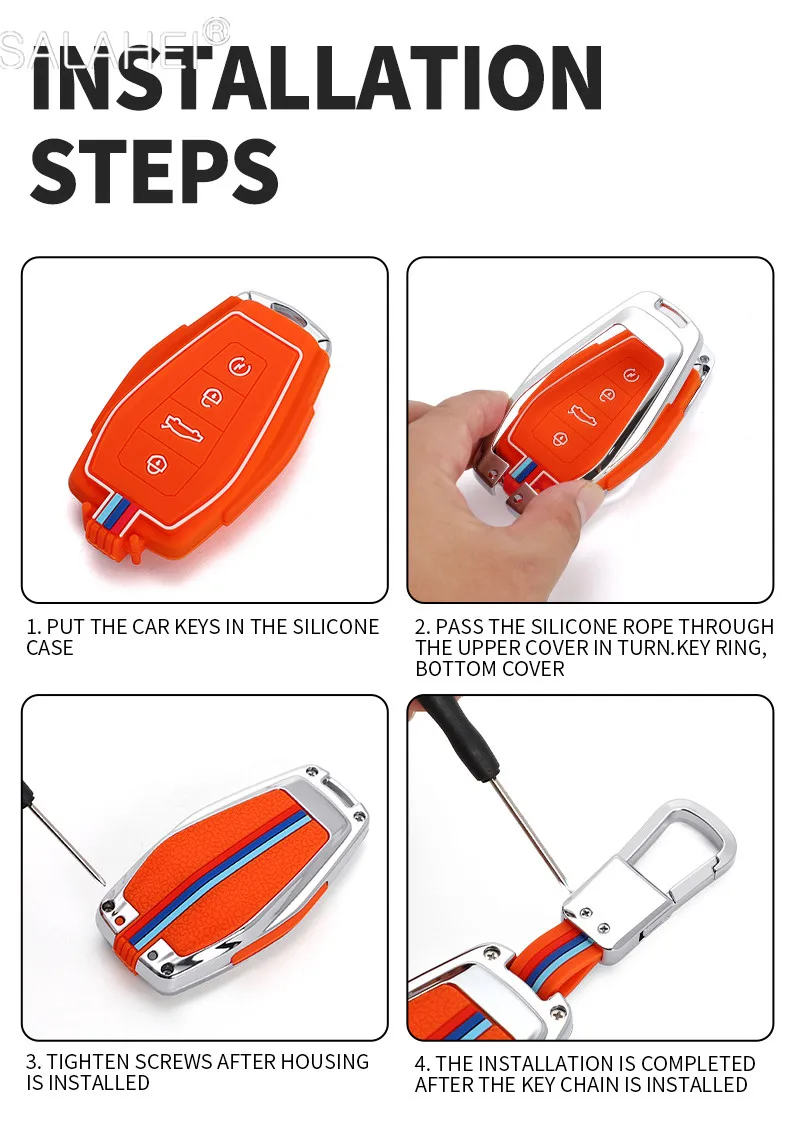 SALAHEI®

INSTALLATION STEPS

1. PUT THE CAR KEYS IN THE SILICONE CASE

2. PASS THE SILICONE ROPE THROUGH THE UPPER COVER IN TURN.KEY RING, BOTTOM COVER

3. TIGHTEN SCREWS AFTER HOUSING IS INSTALLED

4. THE INSTALLATION IS COMPLETED AFTER THE KEY CHAIN IS INSTALLED