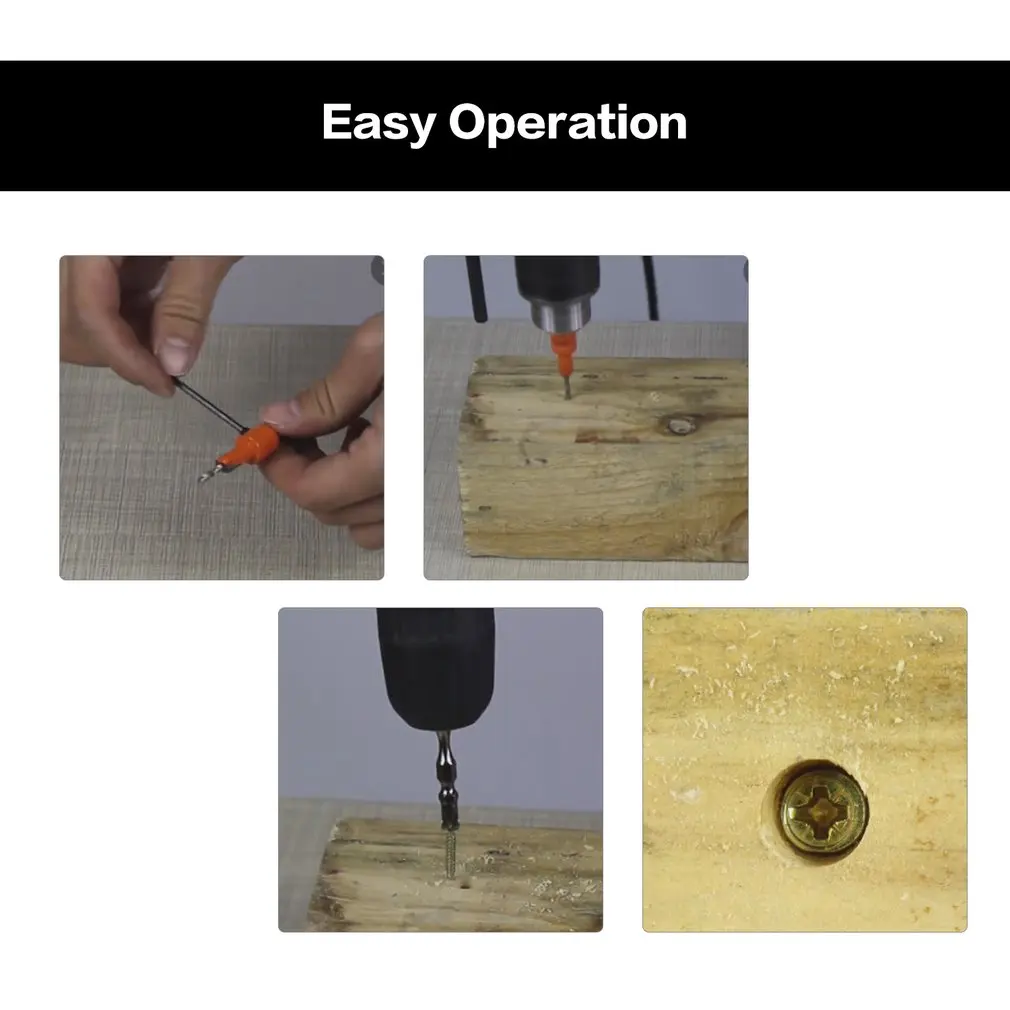 Easy Operation