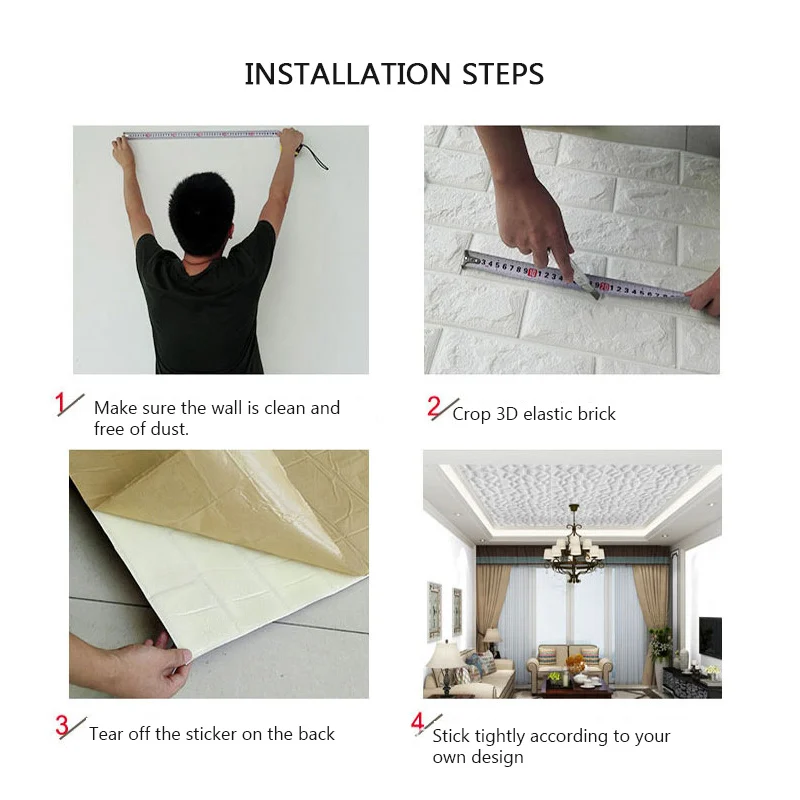 INSTALLATION STEPS

1 Make sure the wall is clean and free of dust.

2 Crop 3D elastic brick

3 Tear off the sticker on the back

4 Stick tightly according to your own design