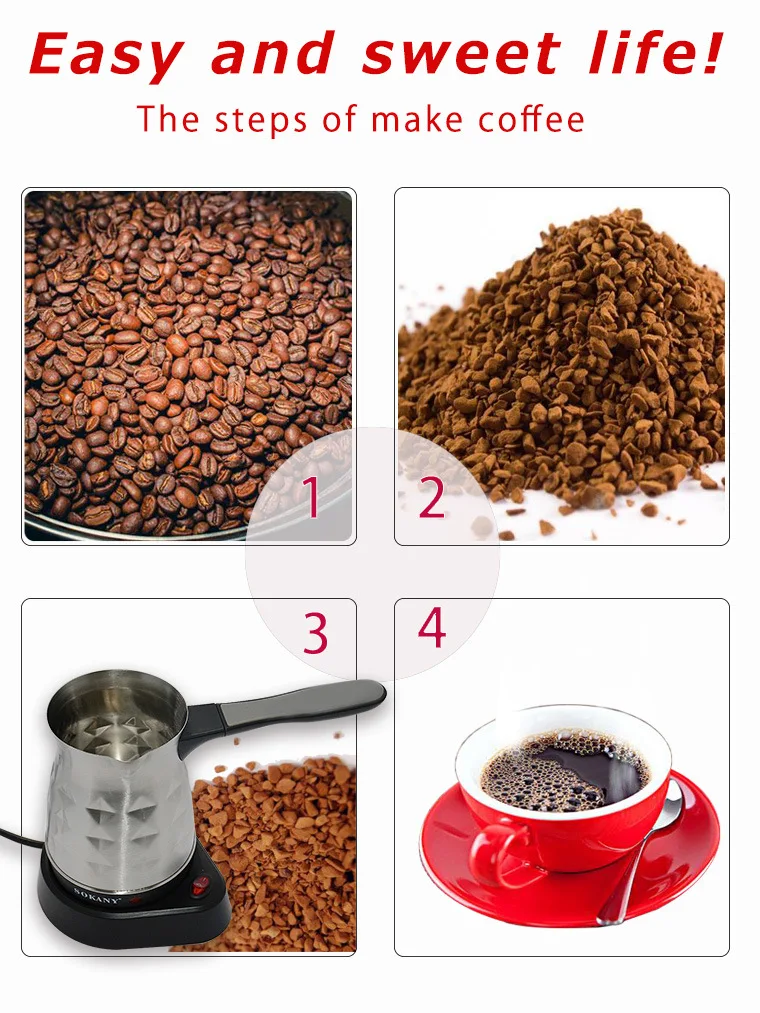 Easy and sweet life!

The steps of make coffee

1

2

3

4

SOKANY