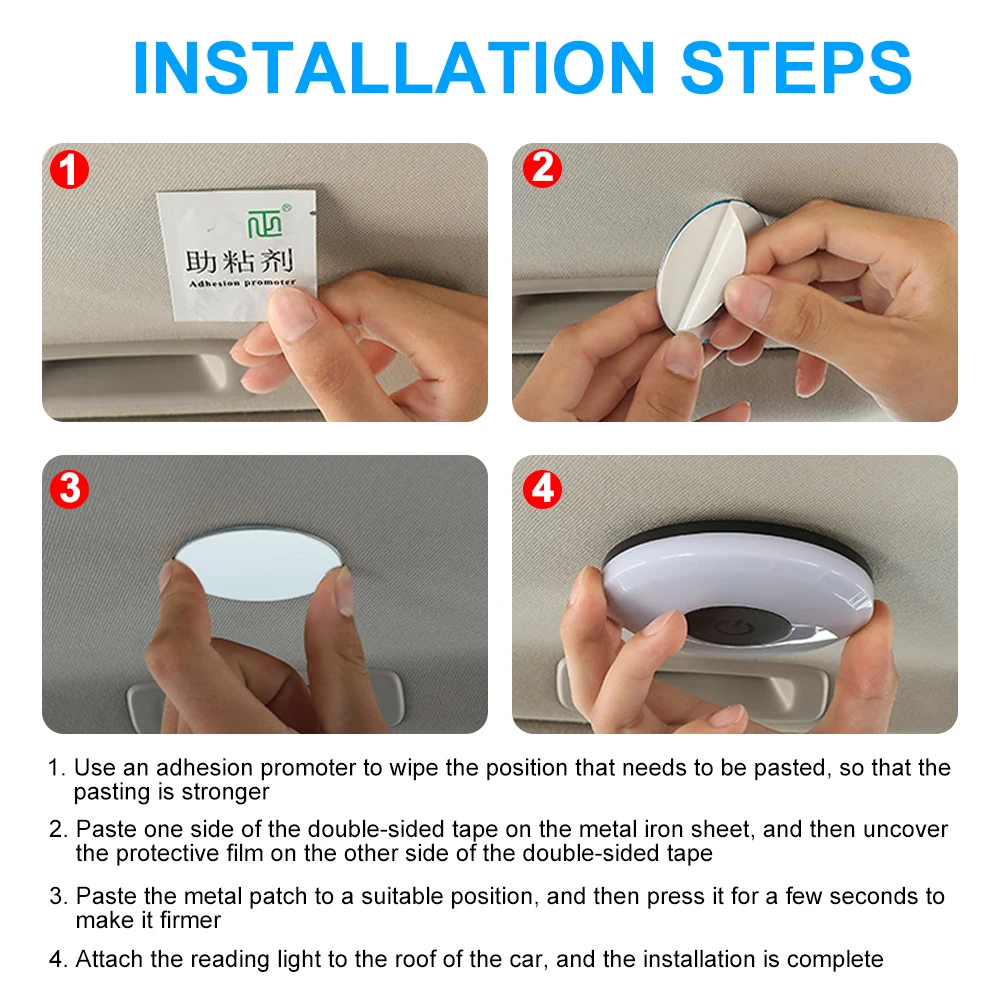 INSTALLATION STEPS

1

助粘剂
Adhesion promoter

2

3

4

1. Use an adhesion promoter to wipe the position that needs to be pasted, so that the pasting is stronger

2. Paste one side of the double-sided tape on the metal iron sheet, and then uncover the protective film on the other side of the double-sided tape

3. Paste the metal patch to a suitable position, and then press it for a few seconds to make it firmer

4. Attach the reading light to the roof of the car, and the installation is complete