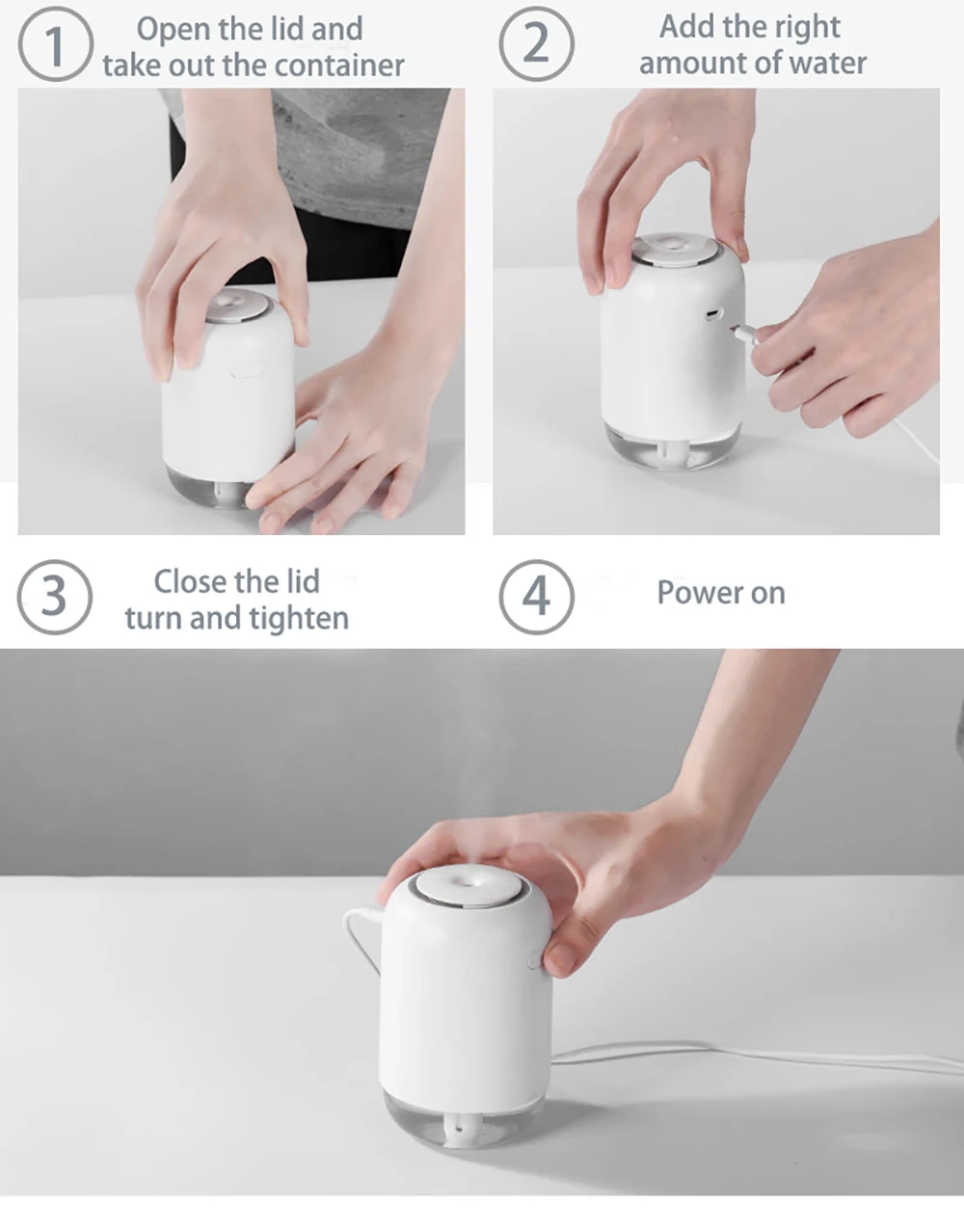 1 Open the lid and take out the container

2 Add the right amount of water

3 Close the lid turn and tighten

4 Power on