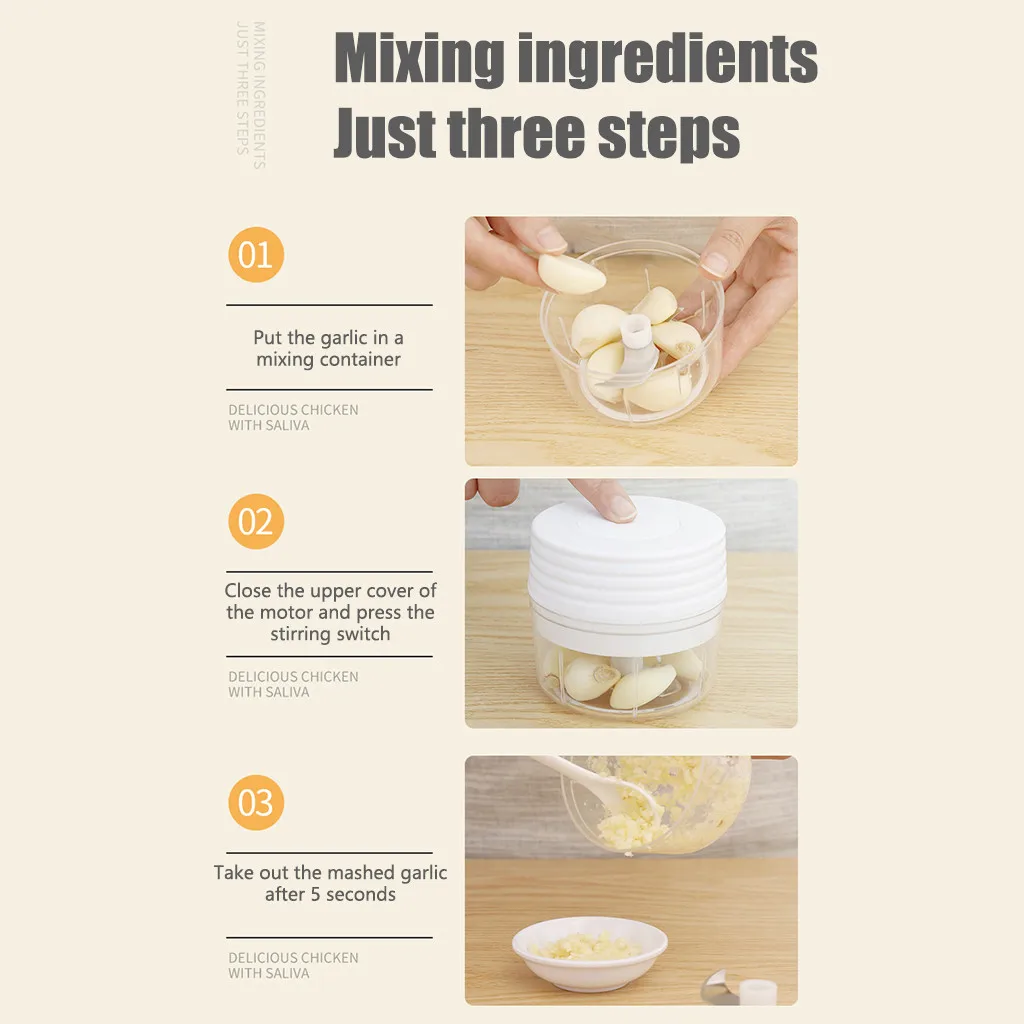 MIXING INGREDIENTS
JUST THREE STEPS

Mixing ingredients
Just three steps

01

Put the garlic in a mixing container

DELICIOUS CHICKEN WITH SALIVA

02

Close the upper cover of the motor and press the stirring switch

DELICIOUS CHICKEN WITH SALIVA

03

Take out the mashed garlic after 5 seconds

DELICIOUS CHICKEN WITH SALIVA