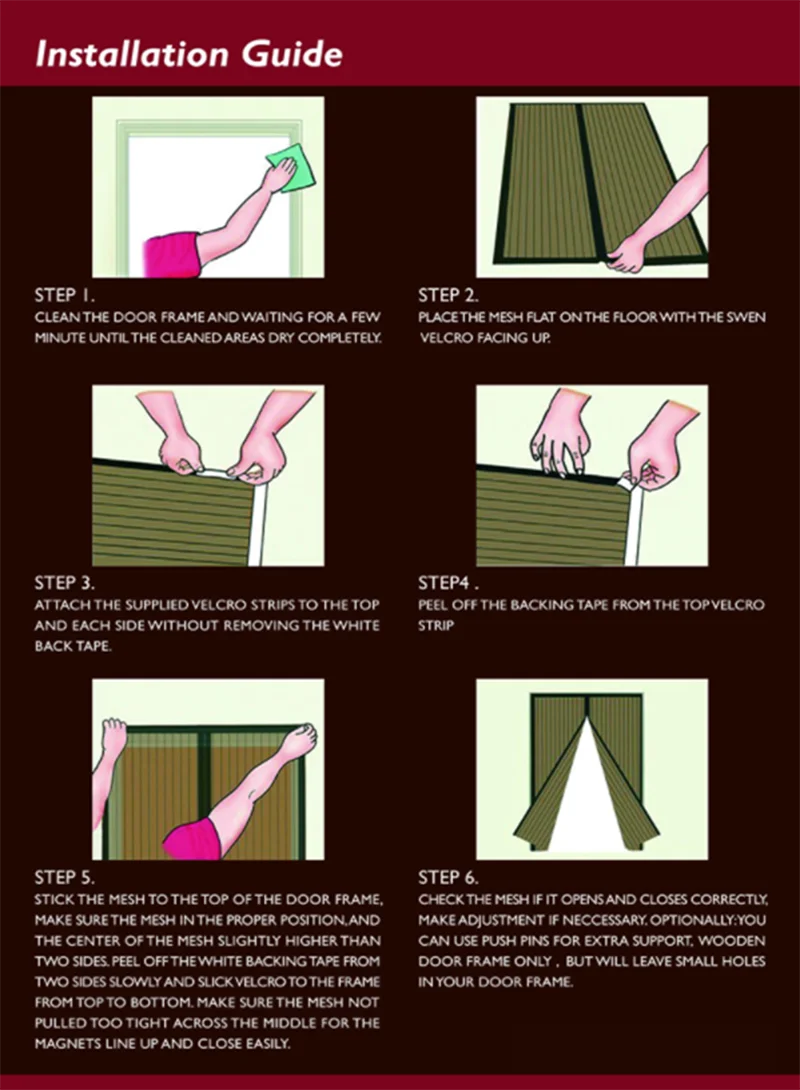 Installation Guide

STEP 1.
CLEAN THE DOOR FRAME AND WAITING FOR A FEW MINUTE UNTIL THE CLEANED AREAS DRY COMPLETELY.

STEP 2.
PLACE THE MESH FLAT ON THE FLOOR WITH THE SWEN VELCRO FACING UP.

STEP 3.
ATTACH THE SUPPLIED VELCRO STRIPS TO THE TOP AND EACH SIDE WITHOUT REMOVING THE WHITE BACK TAPE.

STEP4 .
PEEL OFF THE BACKING TAPE FROM THE TOP VELCRO STRIP

STEP 5.
STICK THE MESH TO THE TOP OF THE DOOR FRAME, MAKE SURE THE MESH IN THE PROPER POSITION, AND THE CENTER OF THE MESH SLIGHTLY HIGHER THAN TWO SIDES. PEEL OFF THE WHITE BACKING TAPE FROM TWO SIDES SLOWLY AND SLICK VELCRO TO THE FRAME FROM TOP TO BOTTOM. MAKE SURE THE MESH NOT PULLED TOO TIGHT ACROSS THE MIDDLE FOR THE MAGNETS LINE UP AND CLOSE EASILY.

STEP 6.
CHECK THE MESH IF IT OPENS AND CLOSES CORRECTLY, MAKE ADJUSTMENT IF NECCESSARY. OPTIONALLY: YOU CAN USE PUSH PINS FOR EXTRA SUPPORT, WOODEN DOOR FRAME ONLY , BUT WILL LEAVE SMALL HOLES IN YOUR DOOR FRAME.