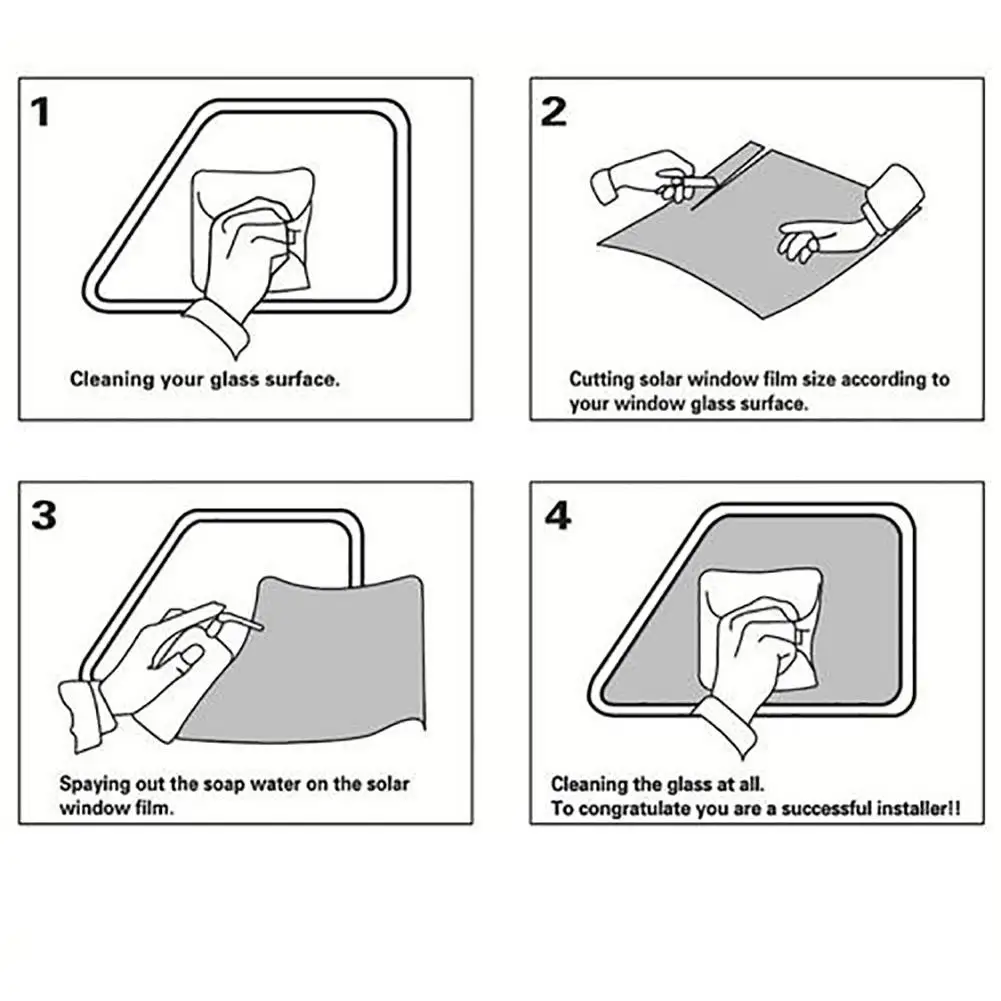 1

Cleaning your glass surface.

2

Cutting solar window film size according to your window glass surface.

3

Spaying out the soap water on the solar window film.

4

Cleaning the glass at all.
To congratulate you are a successful installer!!