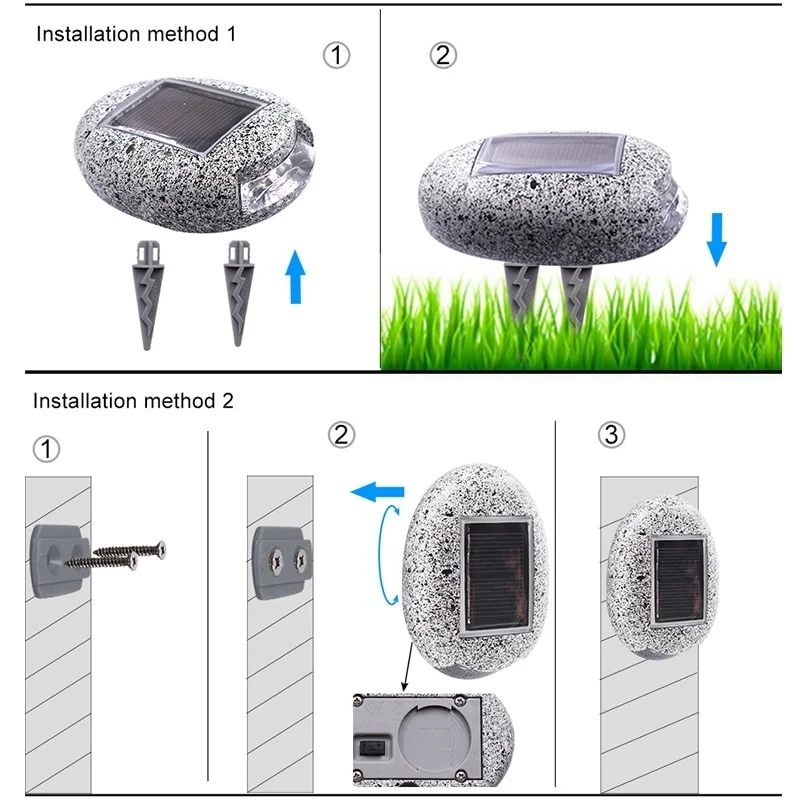 Installation method 1

①

②

Installation method 2

①

②

③