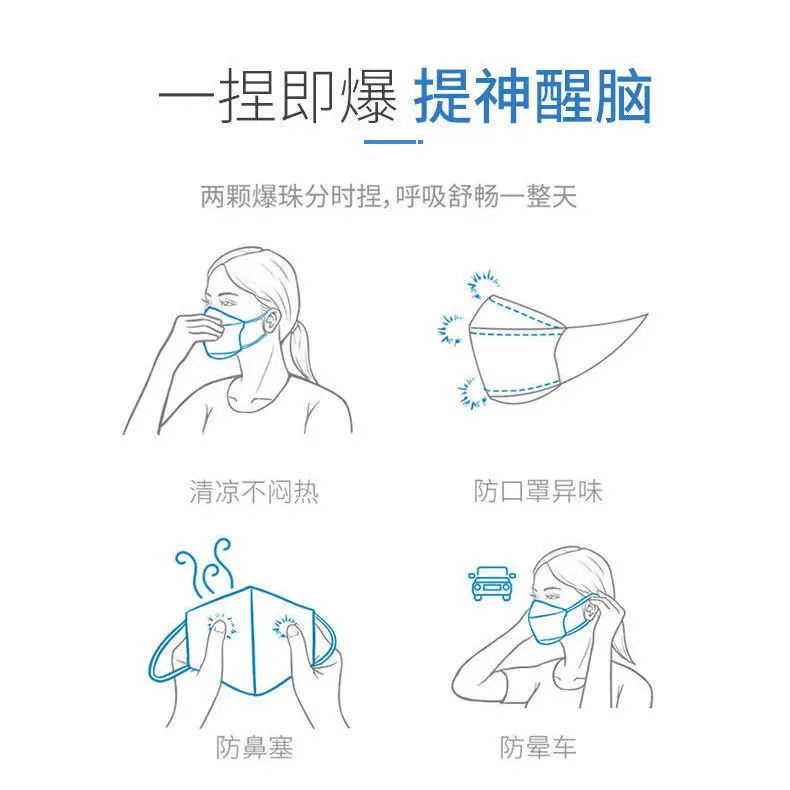 一捏即爆 提神醒脑

两颗爆珠分时捏，呼吸舒畅一整天

清凉不闷热

防口罩异味

防鼻塞

防晕车