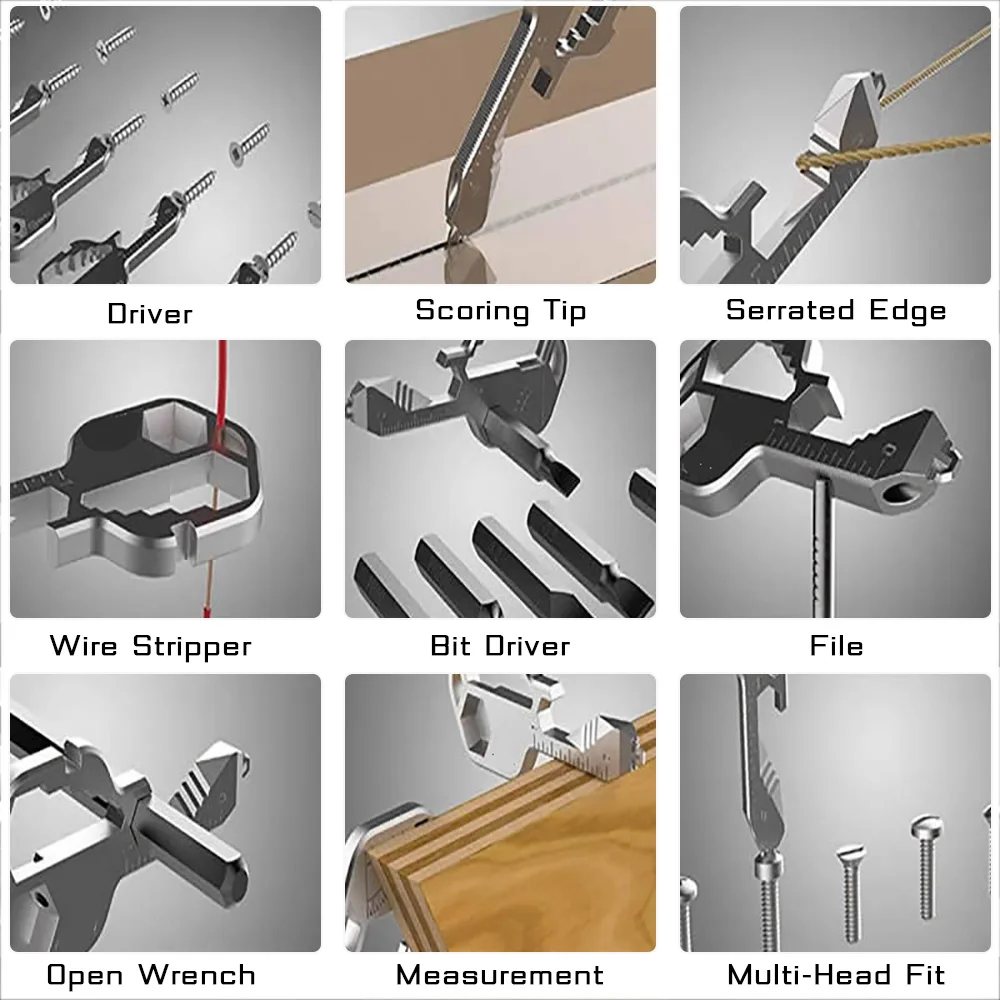 Driver

Scoring Tip

Serrated Edge

Wire Stripper

Bit Driver

File

Open Wrench

Measurement

Multi-Head Fit