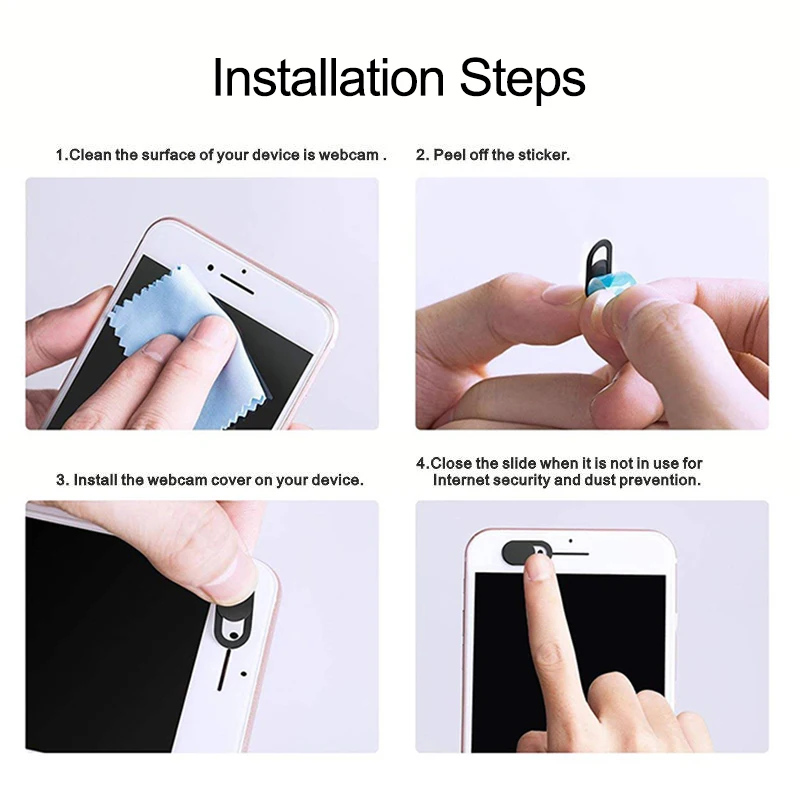 Installation Steps

1.Clean the surface of your device is webcam .

2. Peel off the sticker.

3. Install the webcam cover on your device.

4.Close the slide when it is not in use for Internet security and dust prevention.