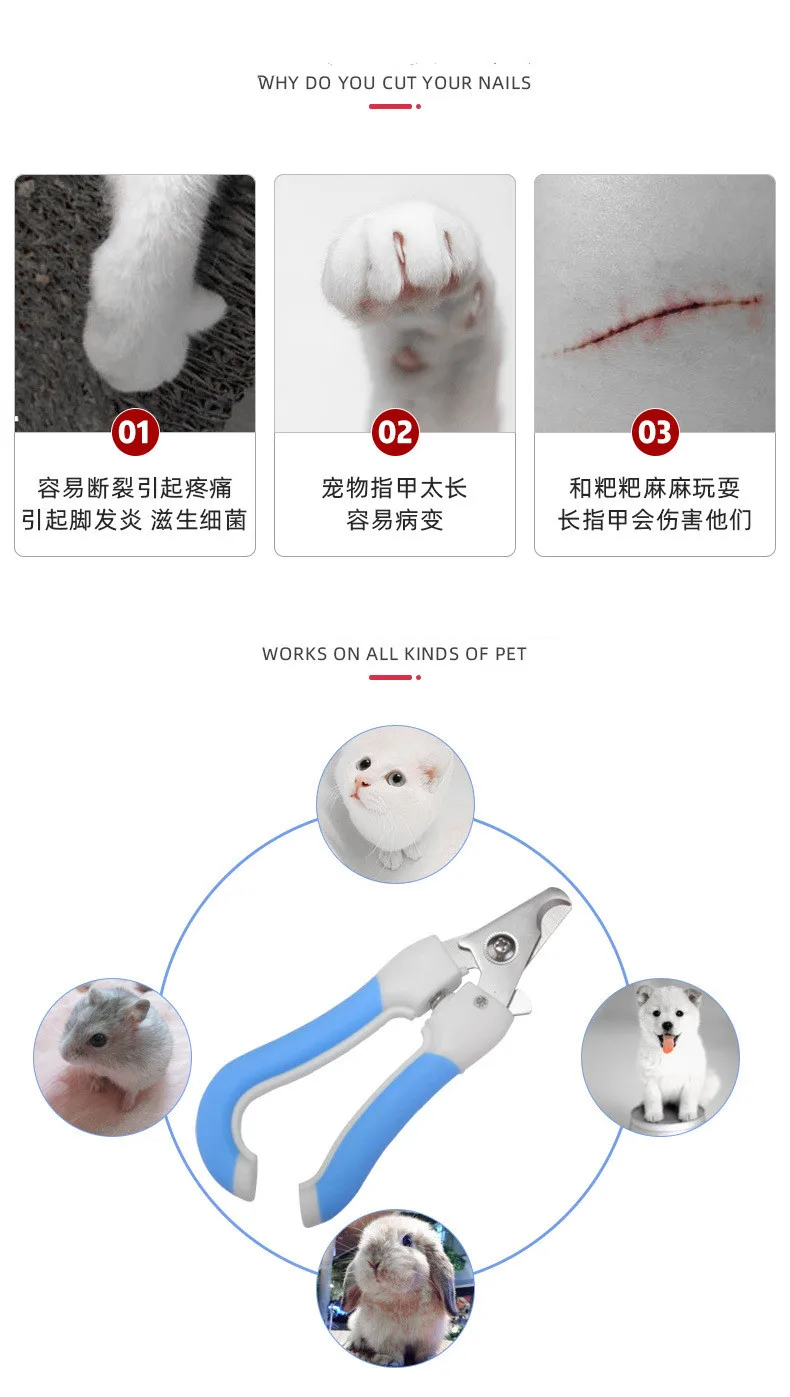 WHY DO YOU CUT YOUR NAILS

01
容易断裂引起疼痛
引起脚发炎 滋生细菌

02
宠物指甲太长
容易病变

03
和粑粑麻麻玩耍
长指甲会伤害他们

WORKS ON ALL KINDS OF PET