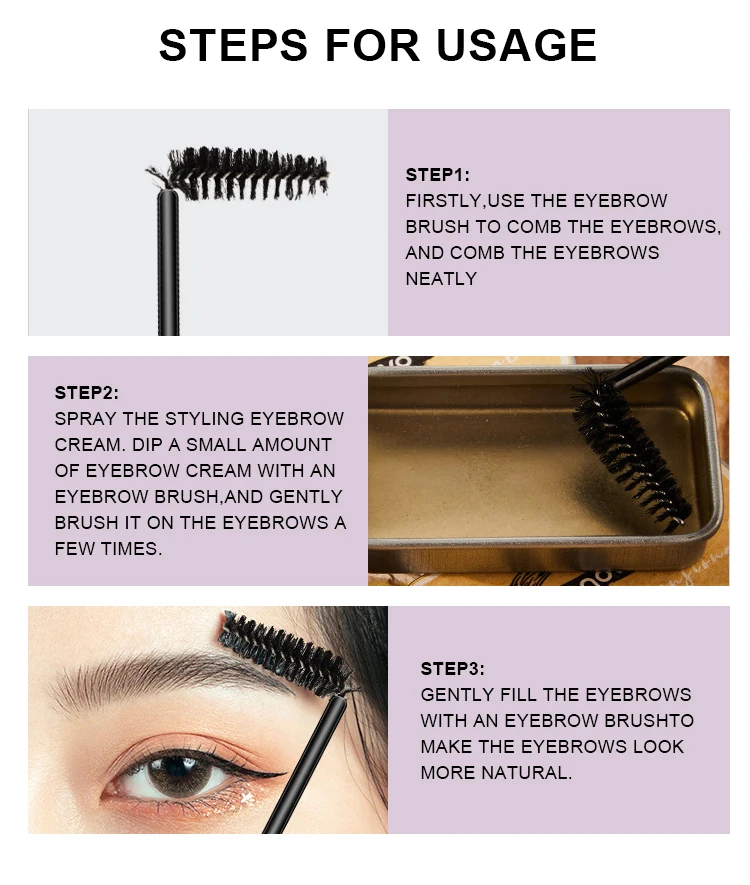 STEPS FOR USAGE

STEP1:
FIRSTLY,USE THE EYEBROW BRUSH TO COMB THE EYEBROWS, AND COMB THE EYEBROWS NEATLY

STEP2:
SPRAY THE STYLING EYEBROW CREAM. DIP A SMALL AMOUNT OF EYEBROW CREAM WITH AN EYEBROW BRUSH,AND GENTLY BRUSH IT ON THE EYEBROWS A FEW TIMES.

STEP3:
GENTLY FILL THE EYEBROWS WITH AN EYEBROW BRUSHTO MAKE THE EYEBROWS LOOK MORE NATURAL.