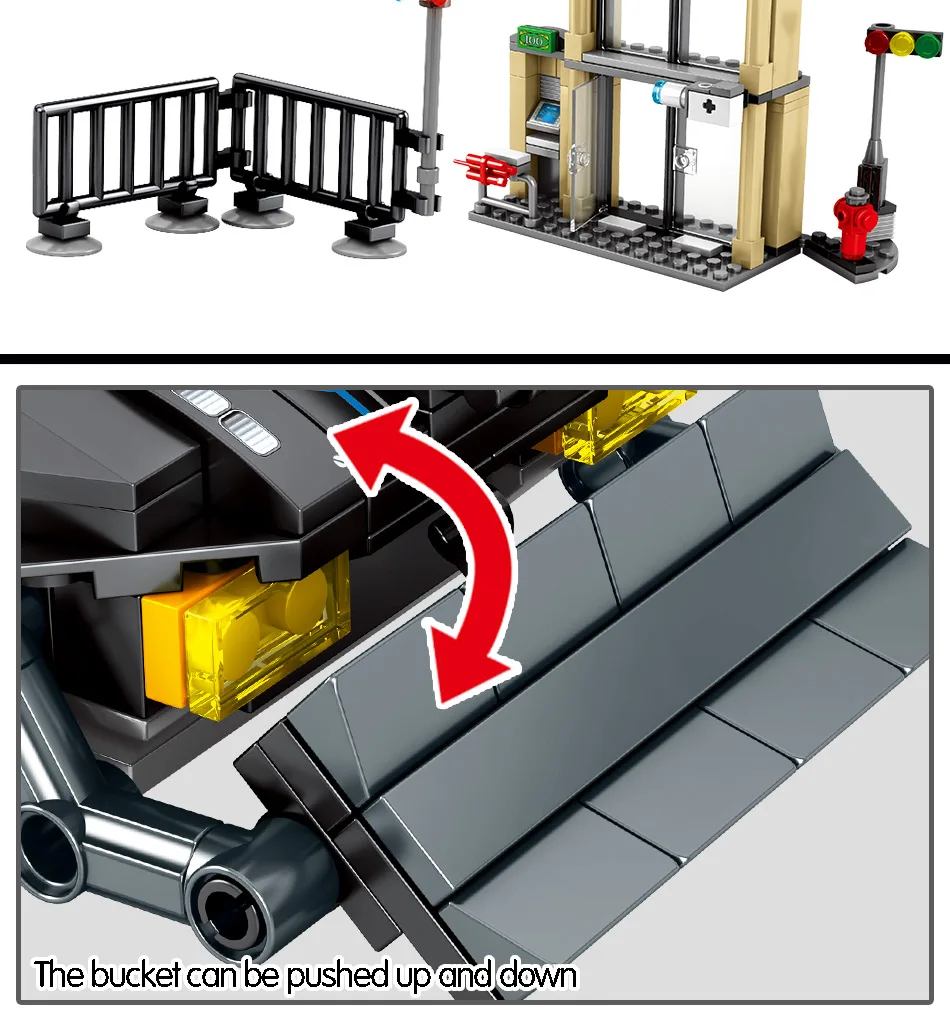 100

The bucket can be pushed up and down