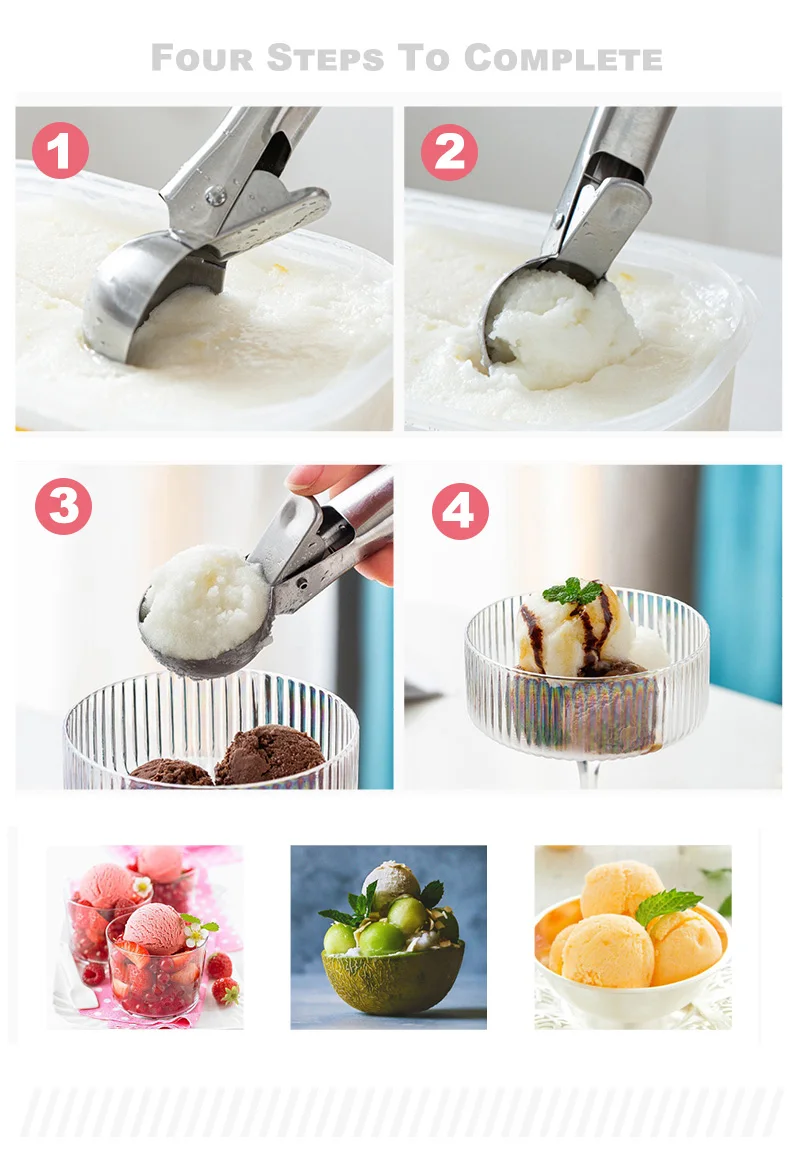 FOUR STEPS TO COMPLETE

1

2

3

4