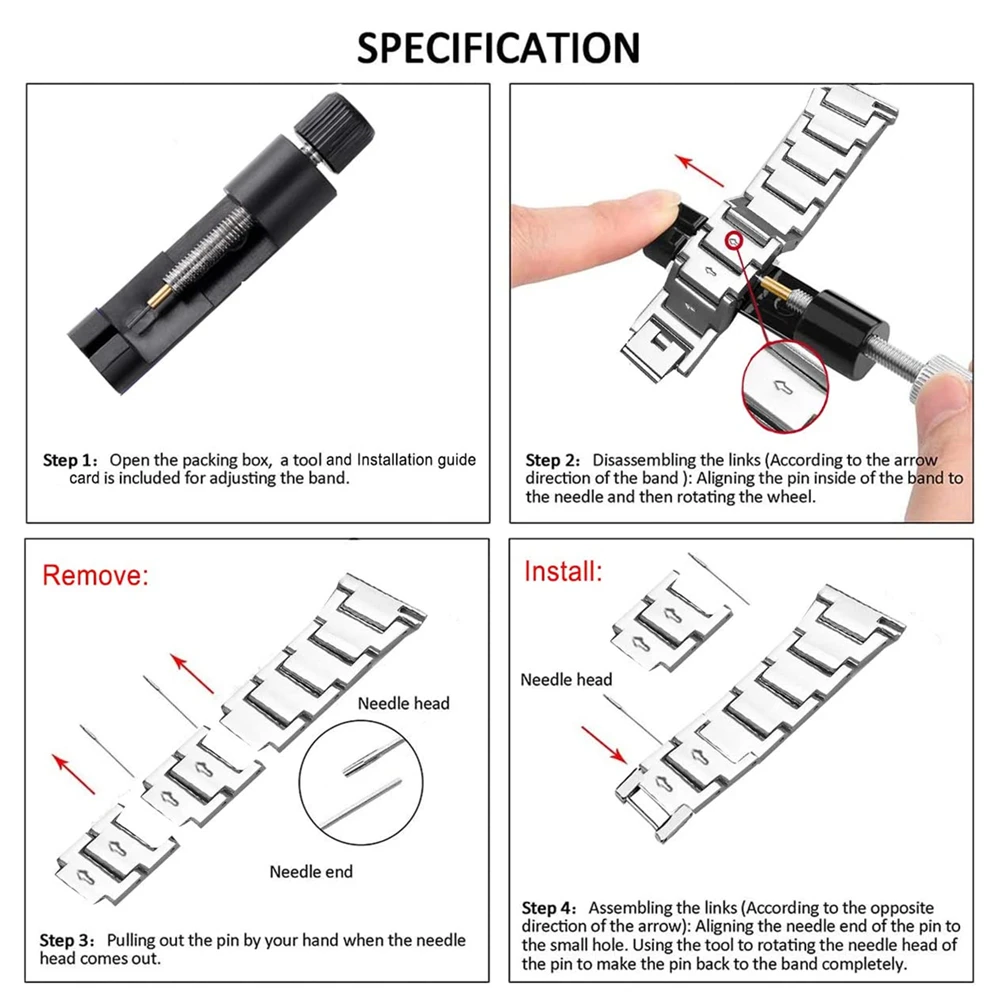 SPECIFICATION

Step 1: Open the packing box, a tool and Installation guide card is included for adjusting the band.

Step 2: Disassembling the links (According to the arrow direction of the band ): Aligning the pin inside of the band to the needle and then rotating the wheel.

Remove:

Needle head

Needle end

Step 3: Pulling out the pin by your hand when the needle head comes out.

Install:

Needle head

Step 4: Assembling the links (According to the opposite direction of the arrow): Aligning the needle end of the pin to the small hole. Using the tool to rotating the needle head of the pin to make the pin back to the band completely.