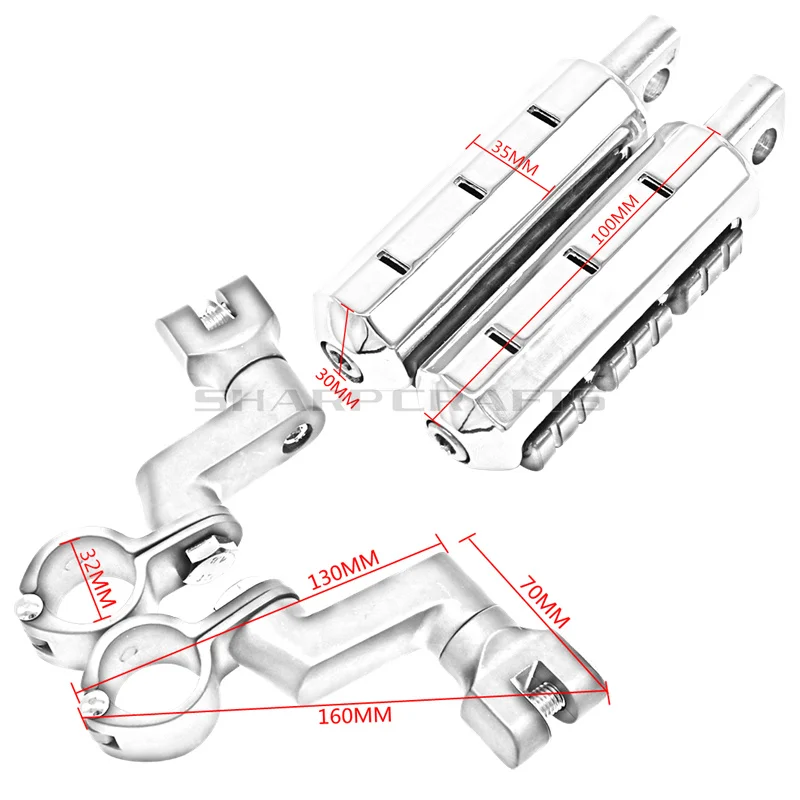 35MM
100MM
30MM
SHARPCRAFTS
32MM
130MM
70MM
160MM