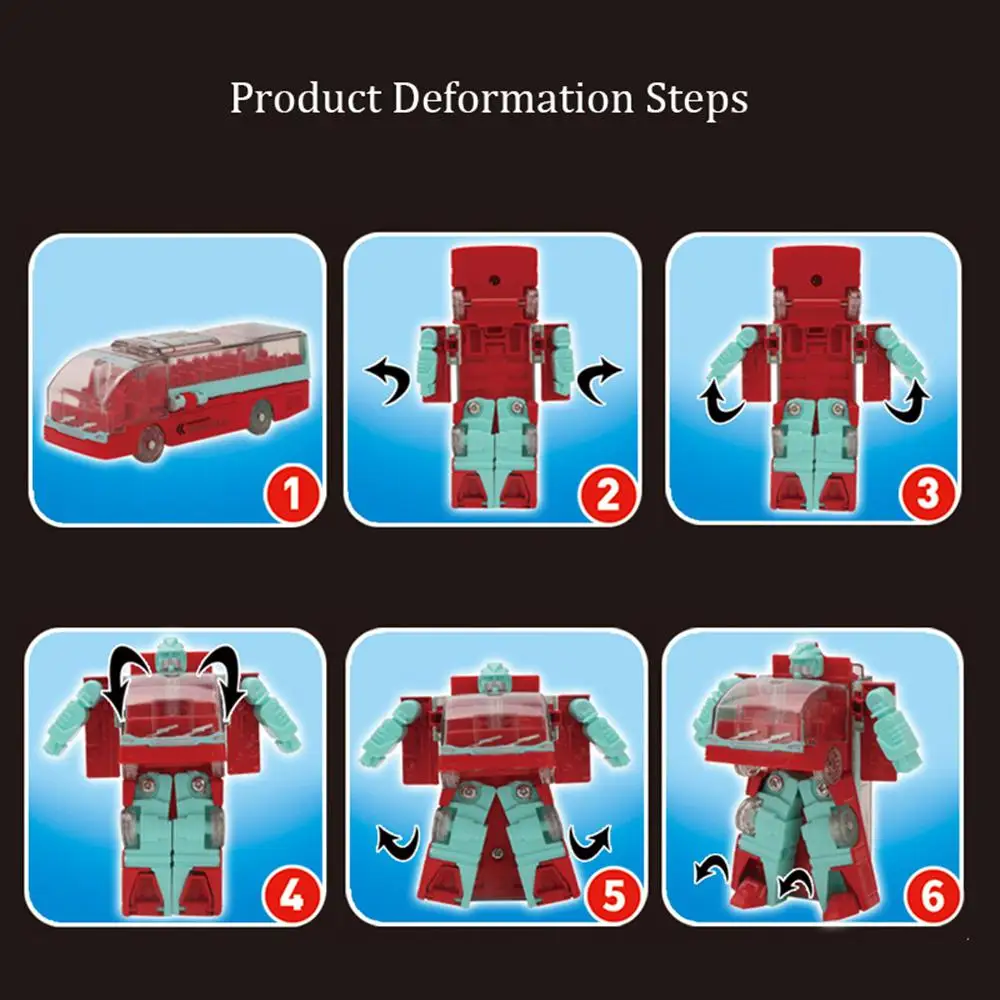 Product Deformation Steps

1

2

3

4

5

6