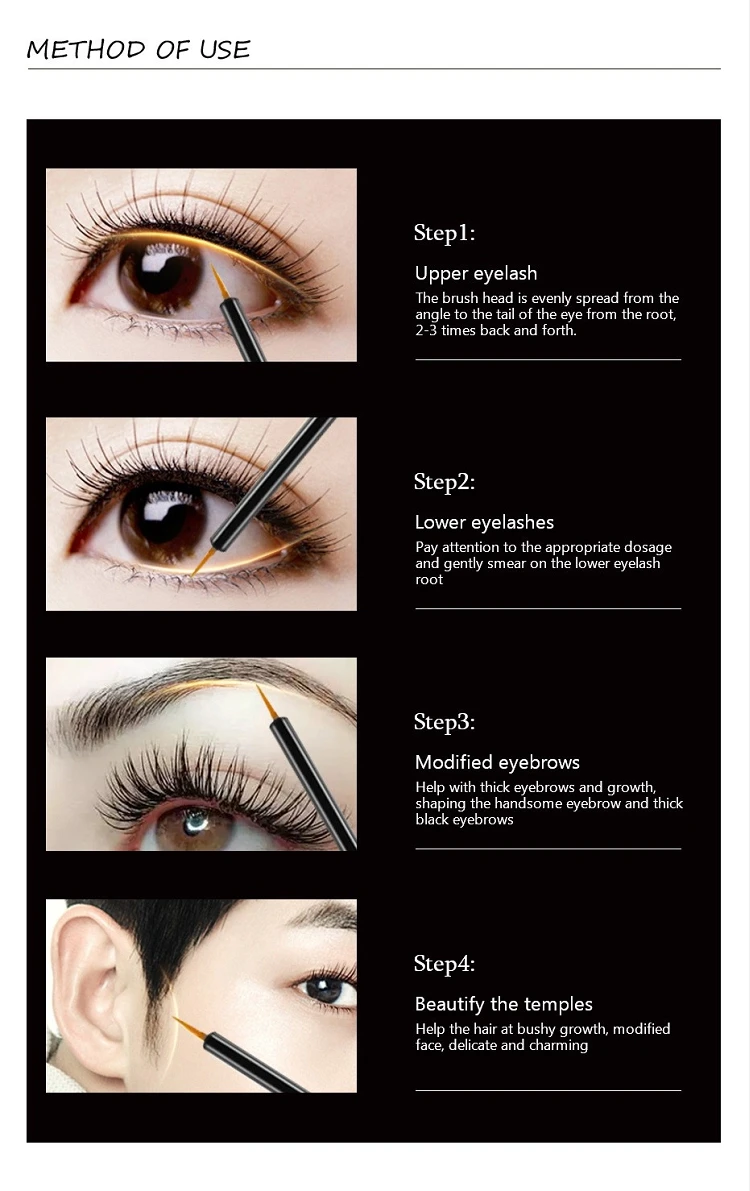 METHOD OF USE

Step1:

Upper eyelash

The brush head is evenly spread from the angle to the tail of the eye from the root, 2-3 times back and forth.

Step2:

Lower eyelashes

Pay attention to the appropriate dosage and gently smear on the lower eyelash root

Step3:

Modified eyebrows

Help with thick eyebrows and growth, shaping the handsome eyebrow and thick black eyebrows

Step4:

Beautify the temples

Help the hair at bushy growth, modified face, delicate and charming