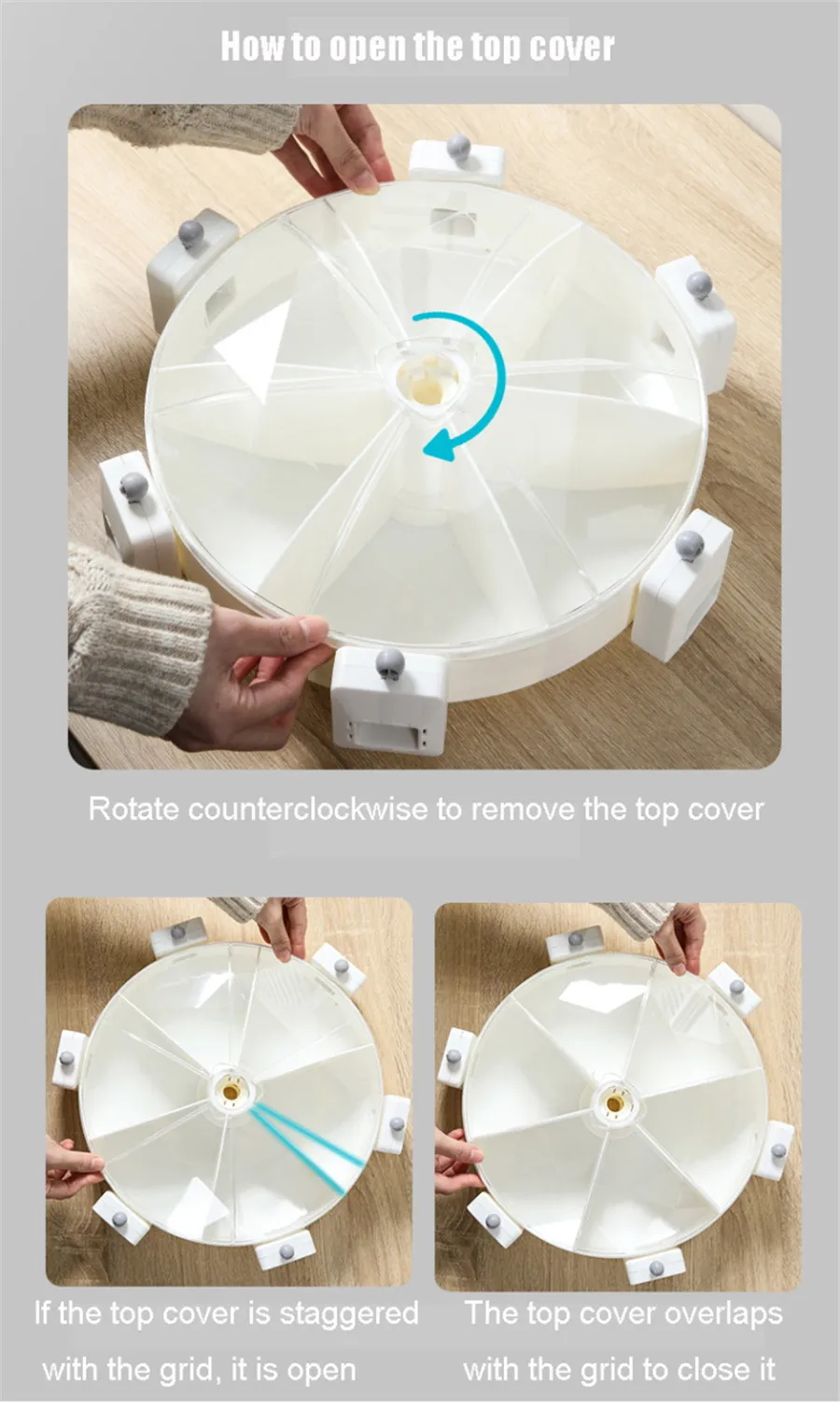 How to open the top cover

Rotate counterclockwise to remove the top cover

If the top cover is staggered with the grid, it is open

The top cover overlaps with the grid to close it