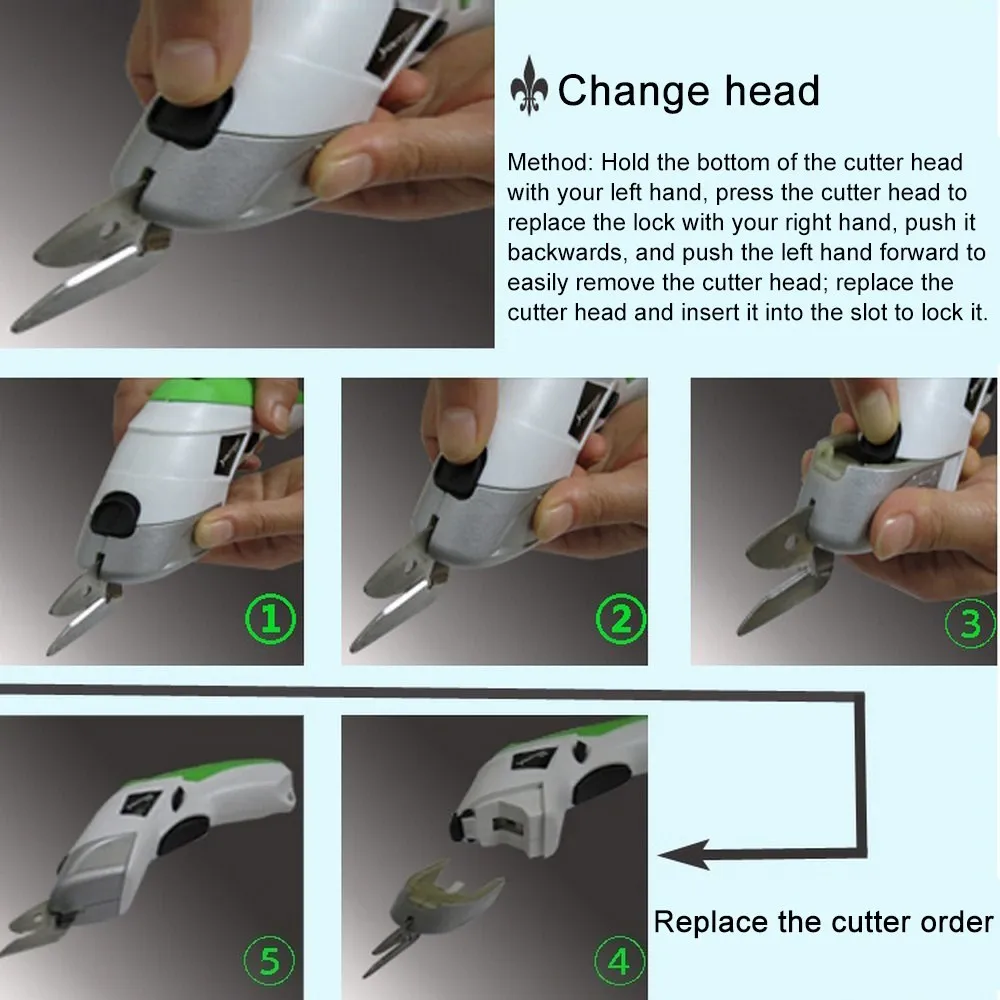 Change head

Method: Hold the bottom of the cutter head with your left hand, press the cutter head to replace the lock with your right hand, push it backwards, and push the left hand forward to easily remove the cutter head; replace the cutter head and insert it into the slot to lock it.

①

②

③

⑤

④

Replace the cutter order