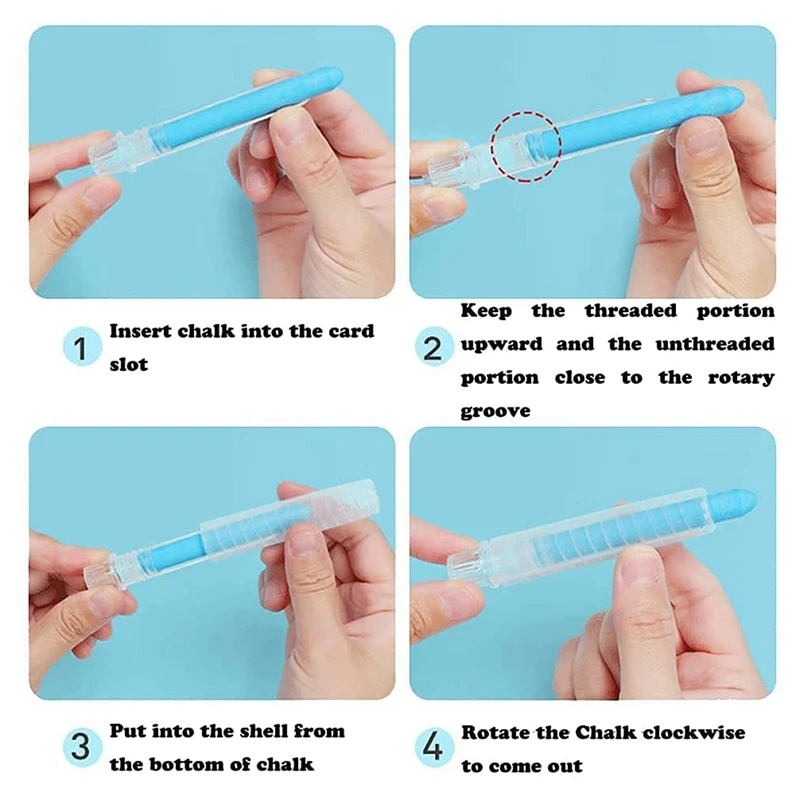 1 Insert chalk into the card slot

2 Keep the threaded portion upward and the unthreaded portion close to the rotary groove

3 Put into the shell from the bottom of chalk

4 Rotate the Chalk clockwise to come out