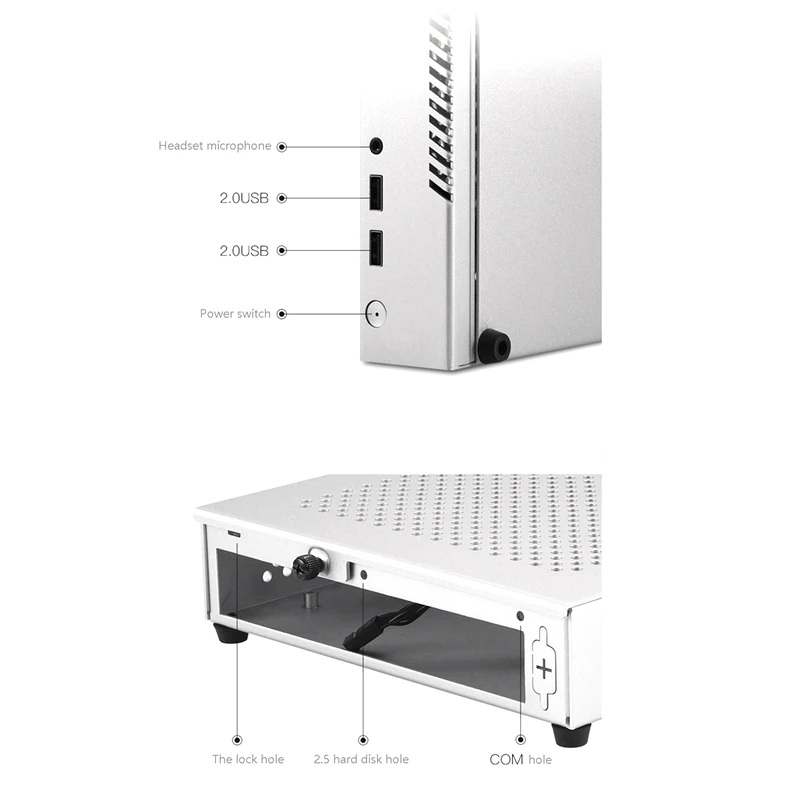 Headset microphone

2.0USB

2.0USB

Power switch

The lock hole

2.5 hard disk hole

COM hole