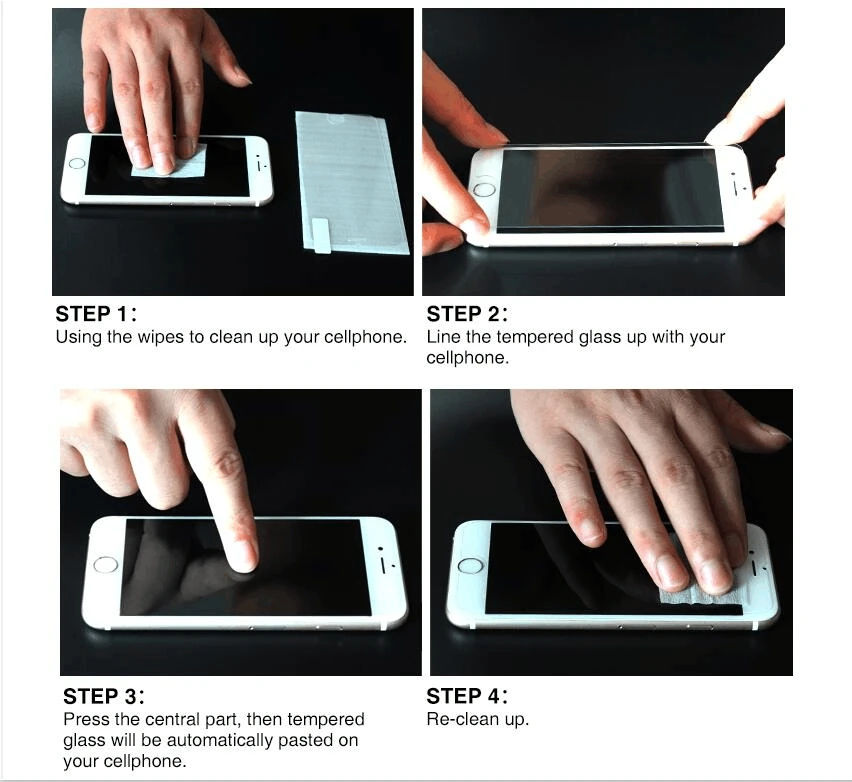 STEP 1:
Using the wipes to clean up your cellphone.

STEP 2:
Line the tempered glass up with your cellphone.

STEP 3:
Press the central part, then tempered glass will be automatically pasted on your cellphone.

STEP 4:
Re-clean up.