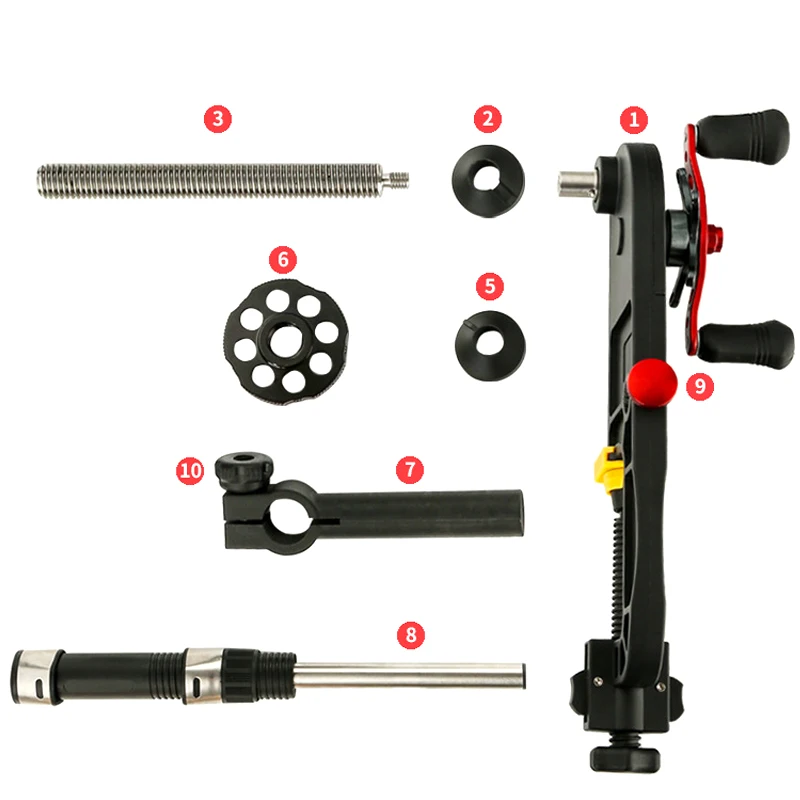 3
2
1
6
5
9
10
7
8