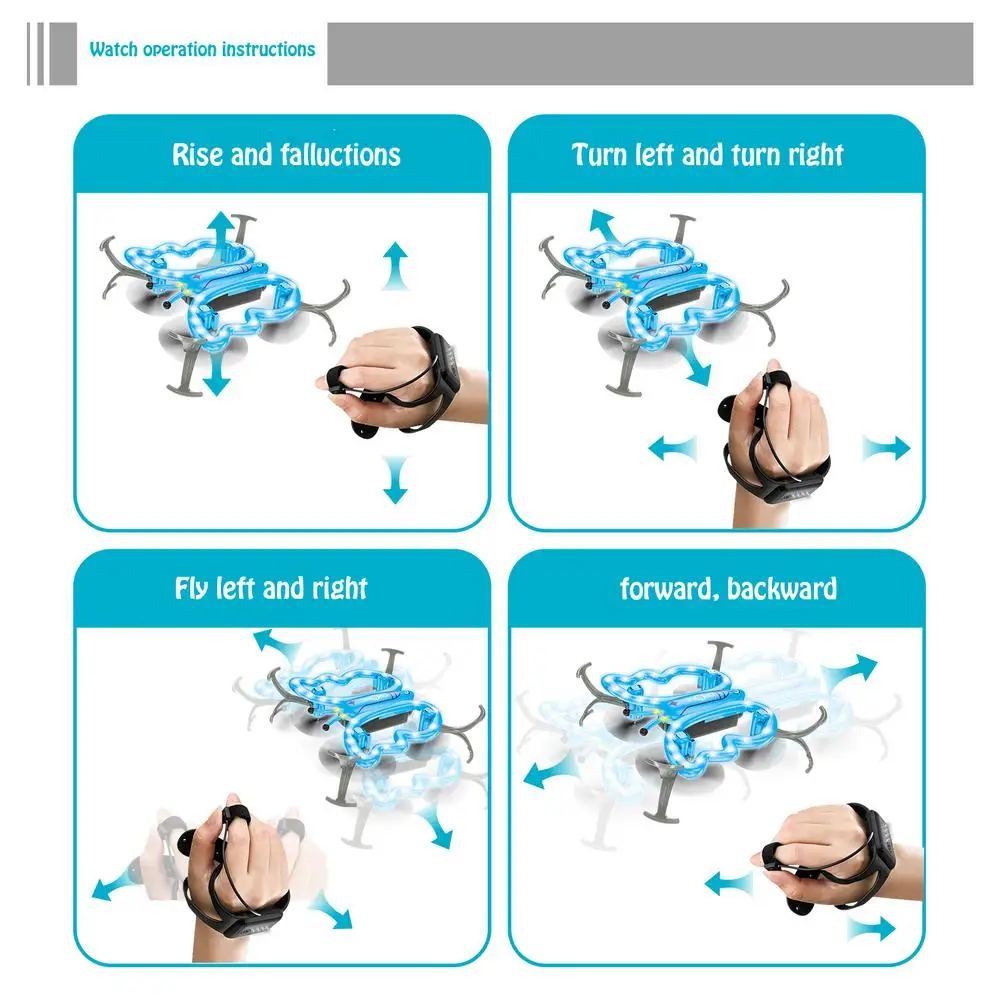 Watch operation instructions

Rise and falluctions

Turn left and turn right

Fly left and right

forward, backward