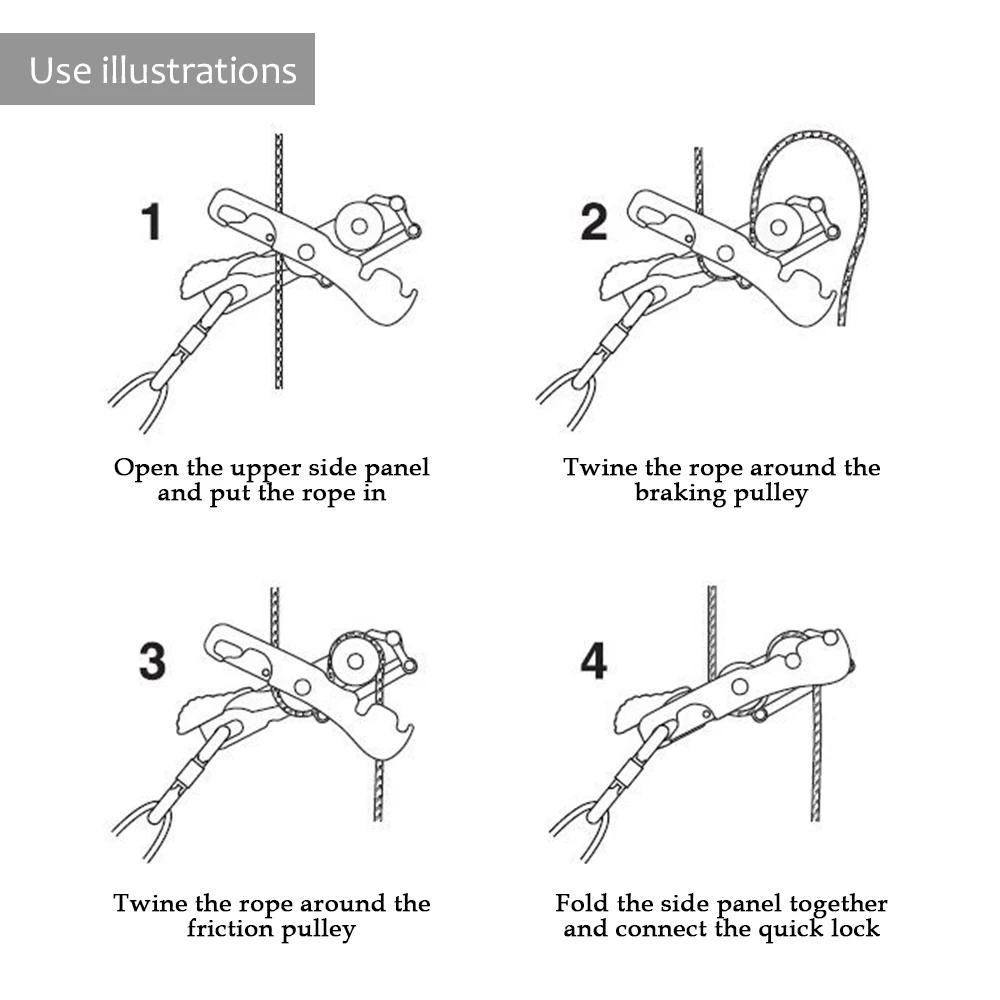 Use illustrations

1

Open the upper side panel and put the rope in

2

Twine the rope around the braking pulley

3

Twine the rope around the friction pulley

4

Fold the side panel together and connect the quick lock