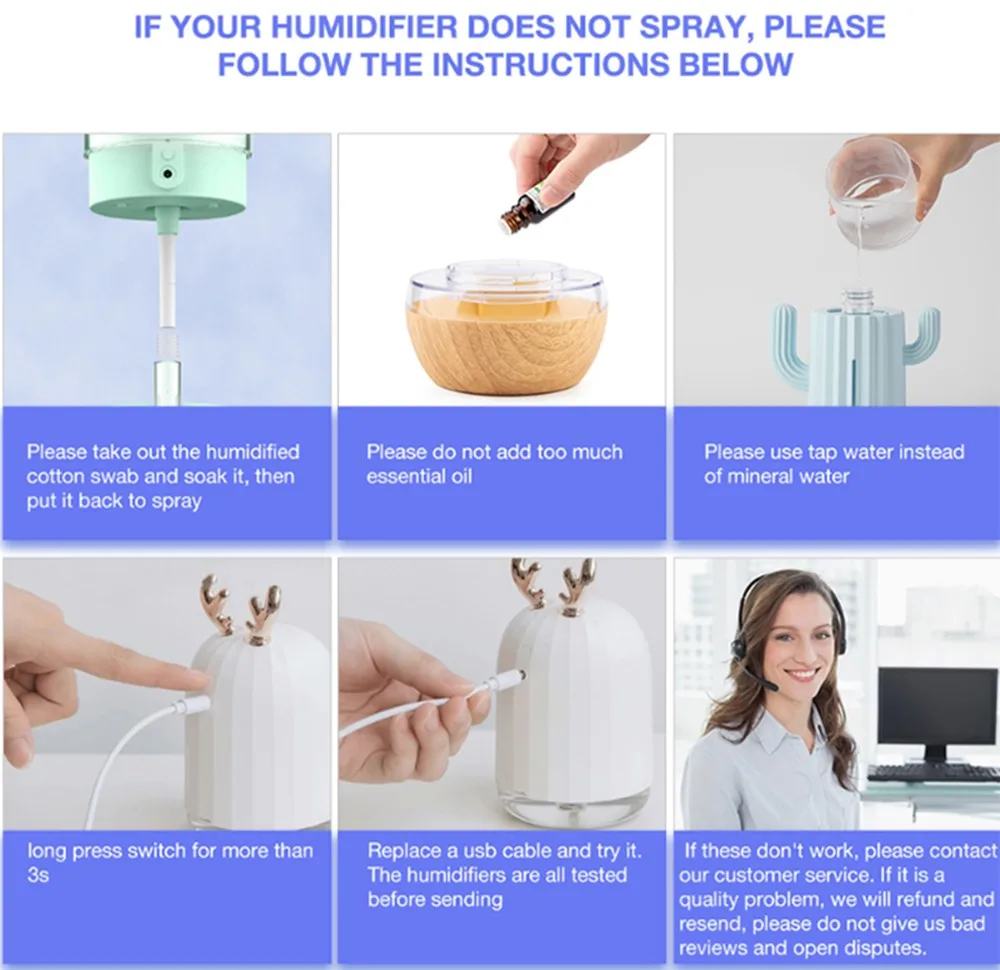 IF YOUR HUMIDIFIER DOES NOT SPRAY, PLEASE FOLLOW THE INSTRUCTIONS BELOW

Please take out the humidified cotton swab and soak it, then put it back to spray

Please do not add too much essential oil

Please use tap water instead of mineral water

long press switch for more than 3s

Replace a usb cable and try it. The humidifiers are all tested before sending

If these don't work, please contact our customer service. If it is a quality problem, we will refund and resend, please do not give us bad reviews and open disputes.