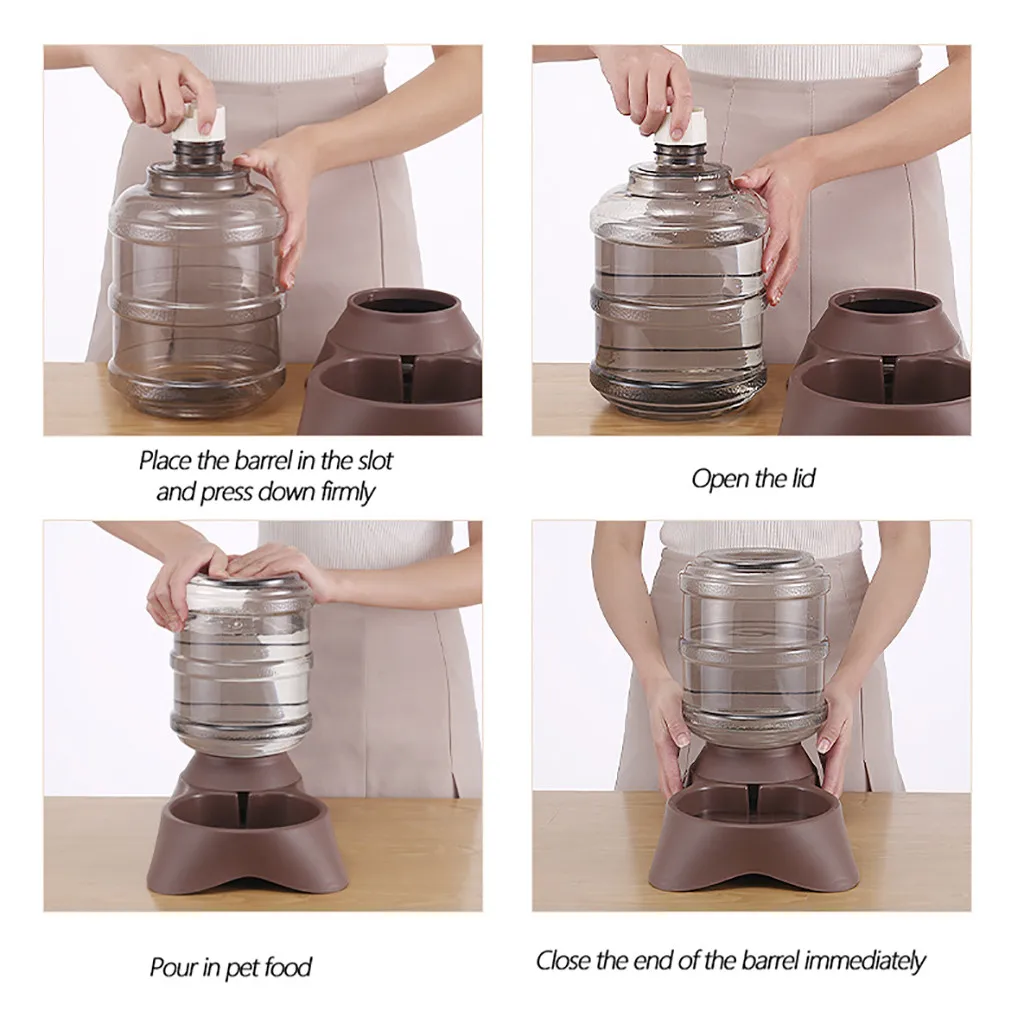 Place the barrel in the slot and press down firmly

Open the lid

Pour in pet food

Close the end of the barrel immediately