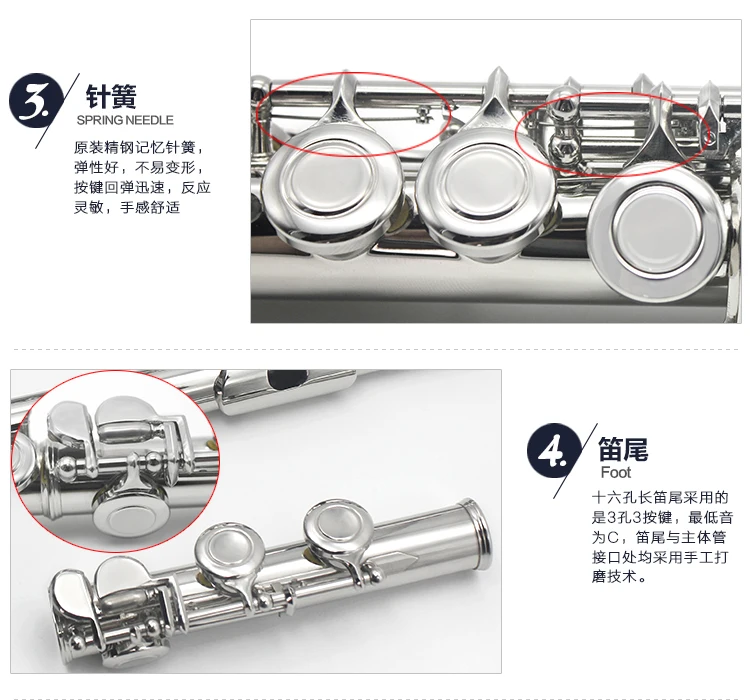 3. 针簧
SPRING NEEDLE

原装精钢记忆针簧，弹性好，不易变形，按键回弹迅速，反应灵敏，手感舒适

4. 笛尾
Foot

十六孔长笛尾采用的是3孔3按键，最低音为C，笛尾与主体管接口处均采用手工打磨技术。