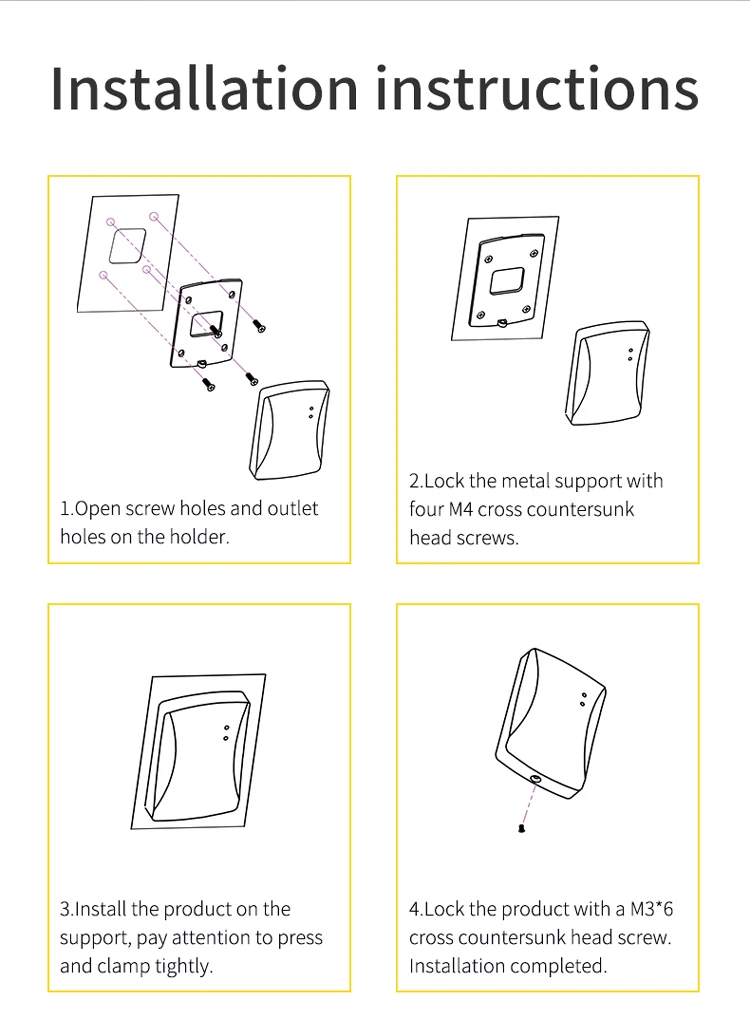 Installation instructions

1.Open screw holes and outlet holes on the holder.

2.Lock the metal support with four M4 cross countersunk head screws.

3.Install the product on the support, pay attention to press and clamp tightly.

4.Lock the product with a M3*6 cross countersunk head screw. Installation completed.