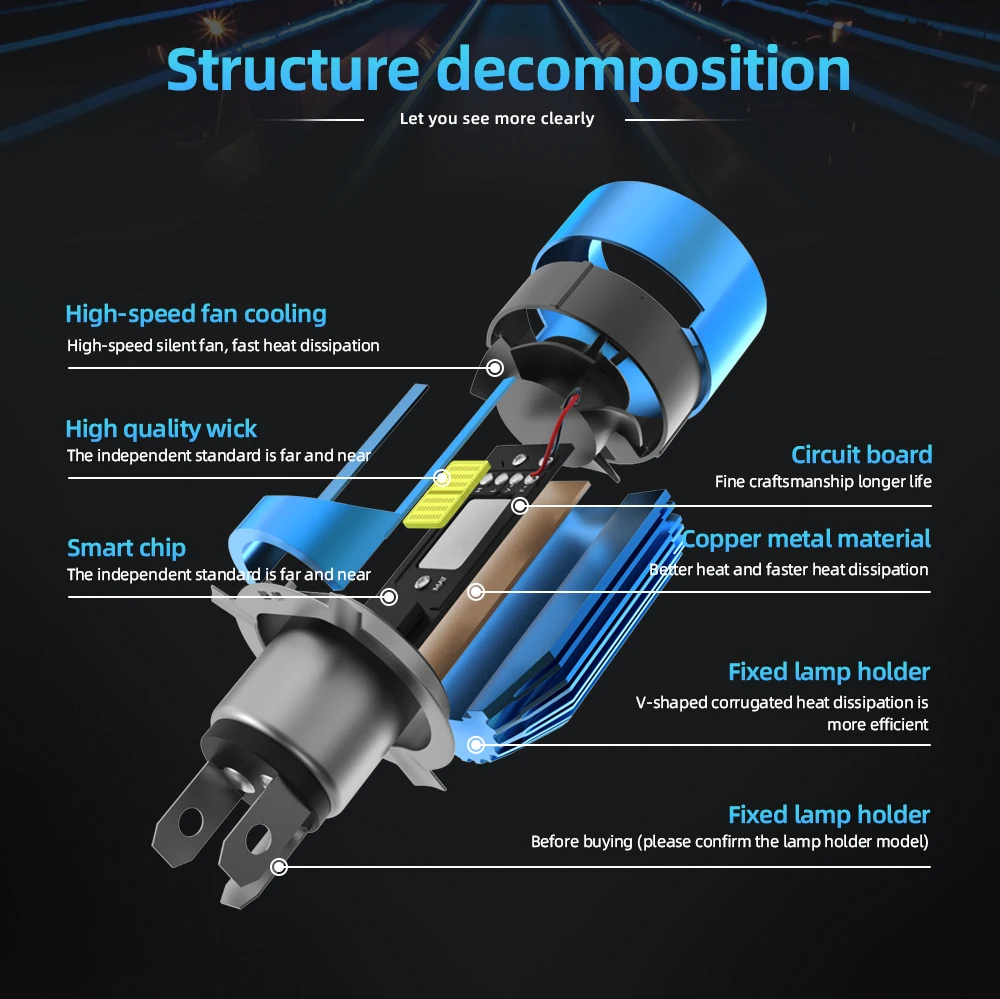 Structure decomposition

Let you see more clearly

High-speed fan cooling

High-speed silent fan, fast heat dissipation

High quality wick

The independent standard is far and near

Smart chip

The independent standard is far and near

Circuit board

Fine craftsmanship longer life

Copper metal material

Better heat and faster heat dissipation

Fixed lamp holder

V-shaped corrugated heat dissipation is more efficient

Fixed lamp holder

Before buying (please confirm the lamp holder model)