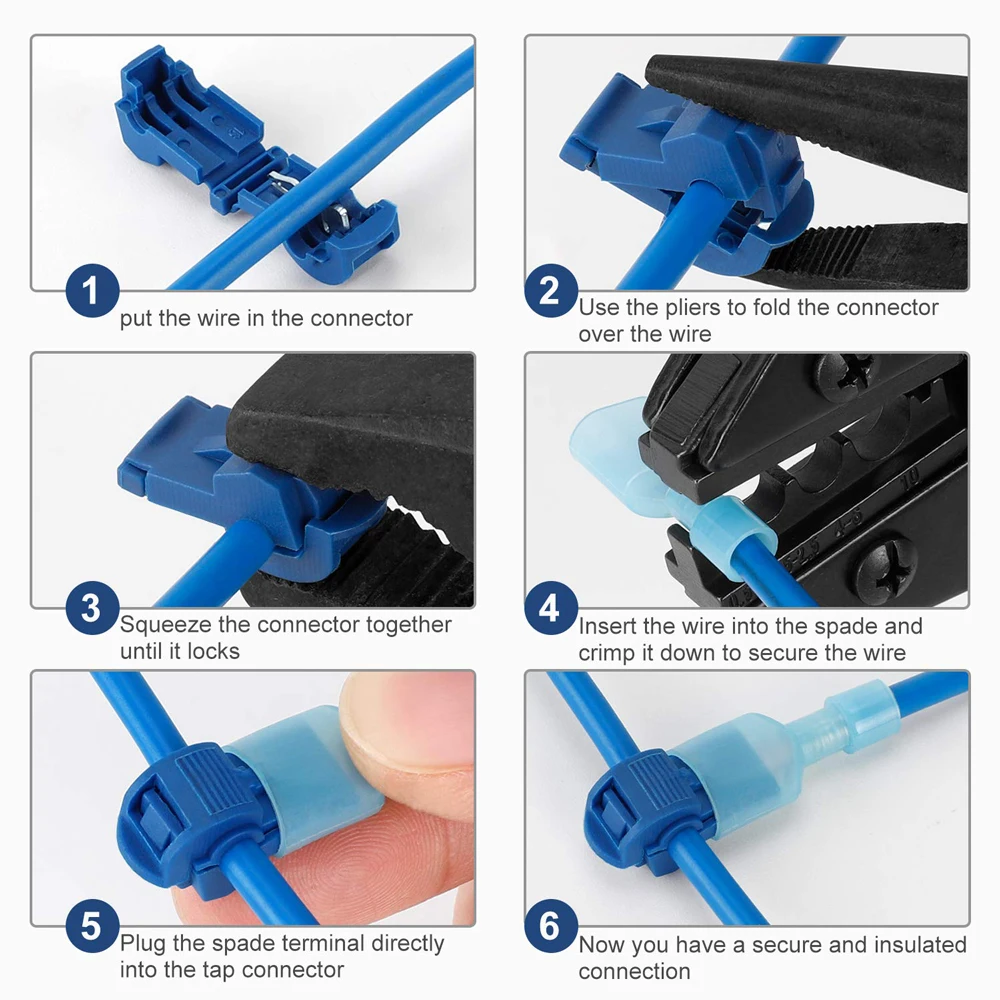 1
put the wire in the connector

2
Use the pliers to fold the connector over the wire

3
Squeeze the connector together until it locks

4
Insert the wire into the spade and crimp it down to secure the wire

5
Plug the spade terminal directly into the tap connector

6
Now you have a secure and insulated connection