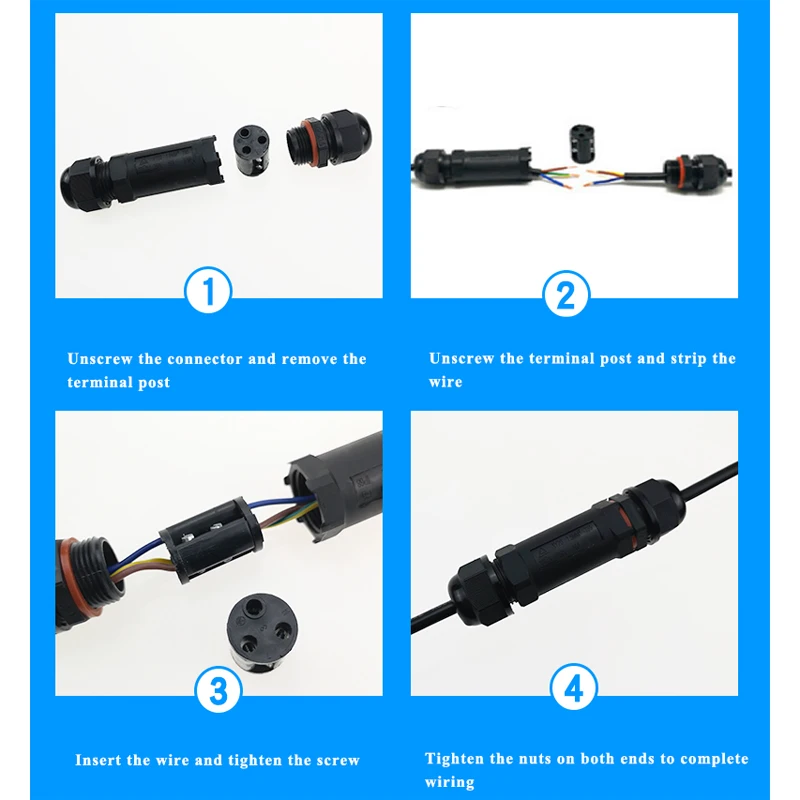 1

Unscrew the connector and remove the terminal post

2

Unscrew the terminal post and strip the wire

3

Insert the wire and tighten the screw

4

Tighten the nuts on both ends to complete wiring