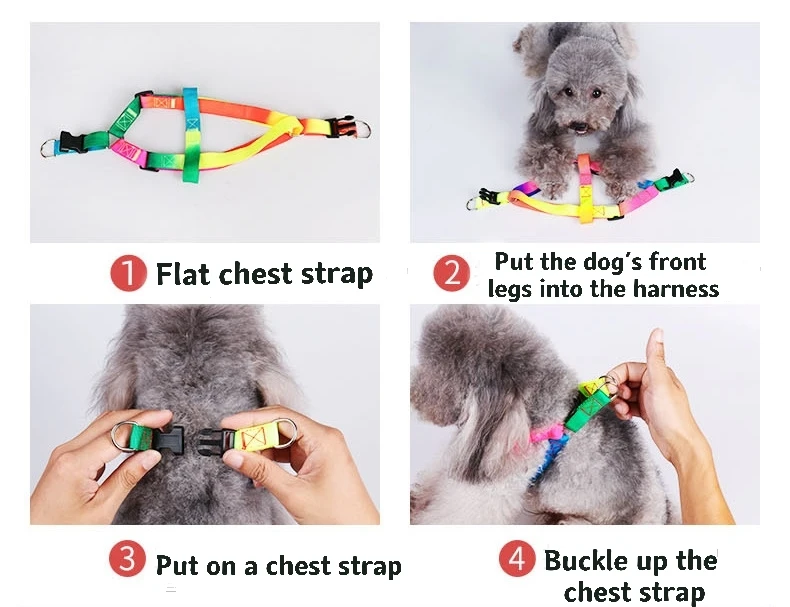 1 Flat chest strap

2 Put the dog's front legs into the harness

3 Put on a chest strap

4 Buckle up the chest strap