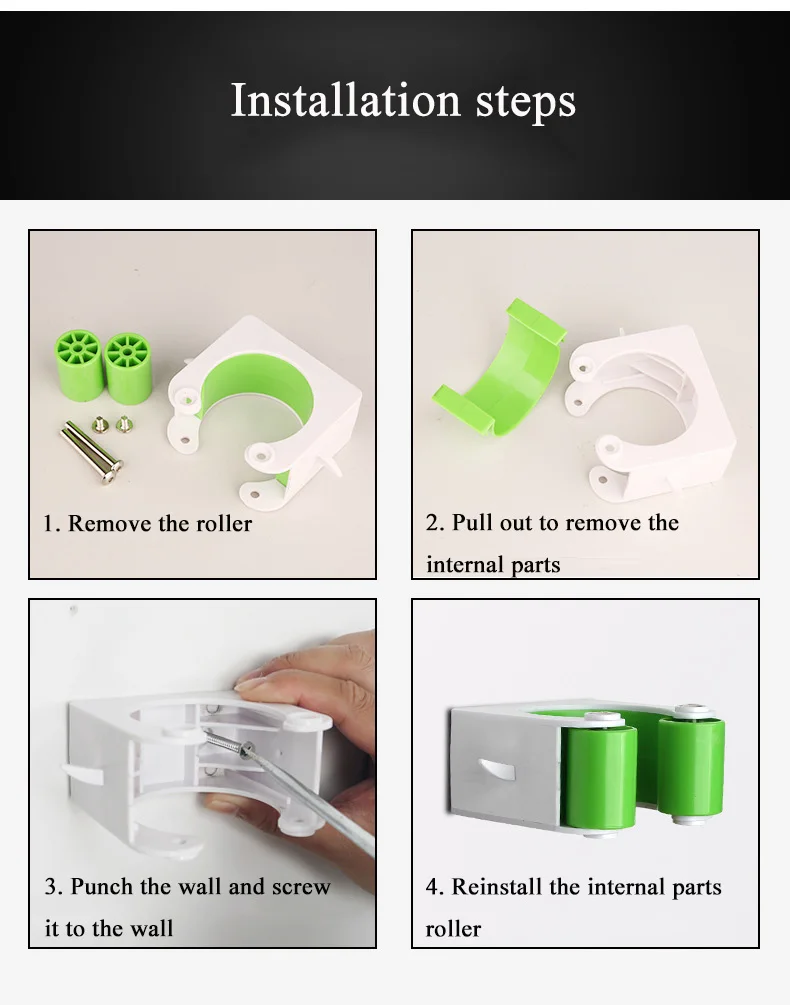 Installation steps

1. Remove the roller

2. Pull out to remove the internal parts

3. Punch the wall and screw it to the wall

4. Reinstall the internal parts roller