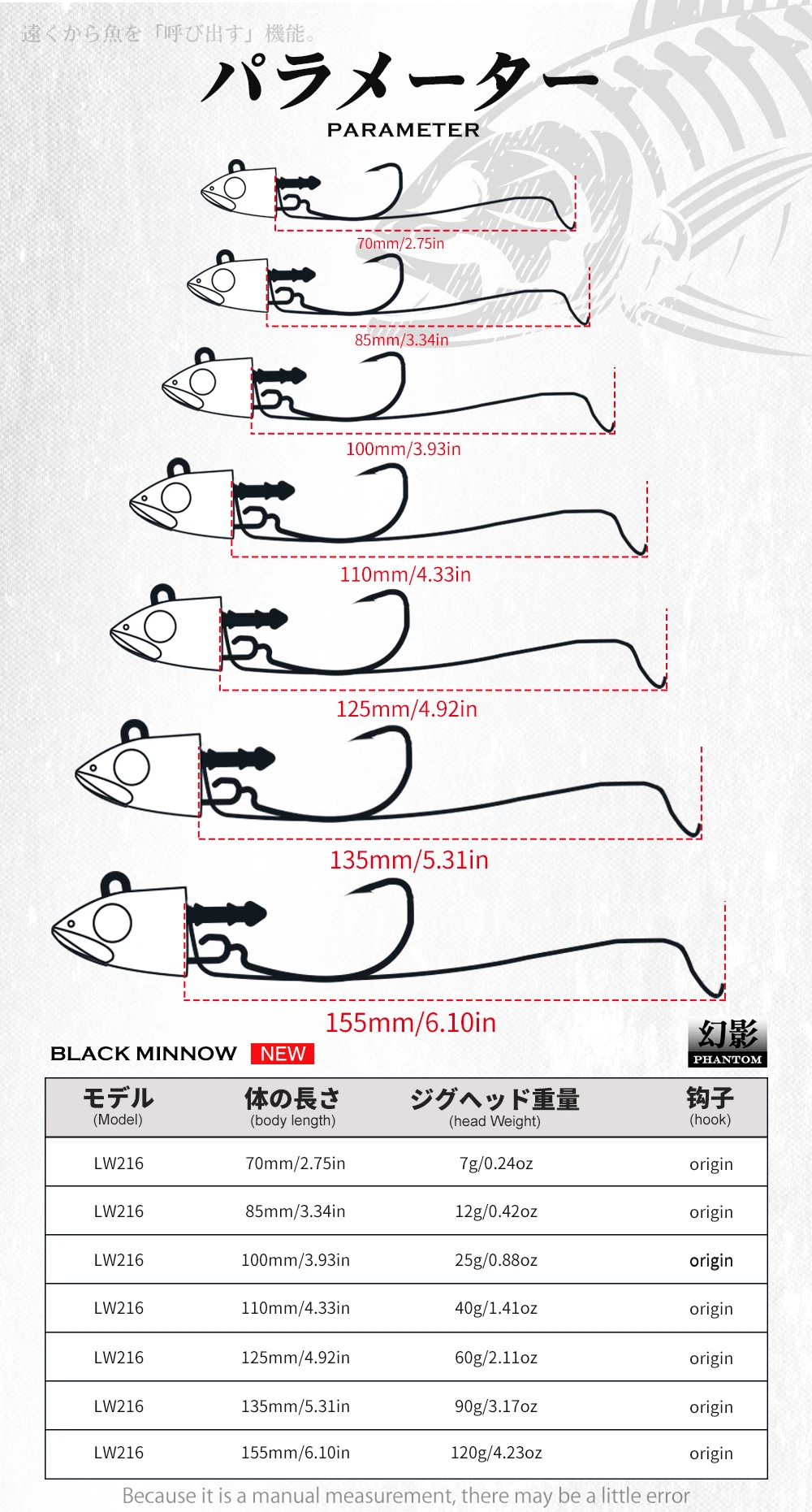 遠くから魚を「呼び出す」機能。

パラメーター

PARAMETER

70mm/2.75in

85mm/3.34in

100mm/3.93in

110mm/4.33in

125mm/4.92in

135mm/5.31in

155mm/6.10in

BLACK MINNOW NEW

幻影 PHANTOM

| モデル (Model) | 体の長さ (body length) | ジグヘッド重量 (head Weight) | 钩子 (hook) |
|---|---|---|---|
| LW216 | 70mm/2.75in | 7g/0.24oz | origin |
| LW216 | 85mm/3.34in | 12g/0.42oz | origin |
| LW216 | 100mm/3.93in | 25g/0.88oz | origin |
| LW216 | 110mm/4.33in | 40g/1.41oz | origin |
| LW216 | 125mm/4.92in | 60g/2.11oz | origin |
| LW216 | 135mm/5.31in | 90g/3.17oz | origin |
| LW216 | 155mm/6.10in | 120g/4.23oz | origin |

Because it is a manual measurement, there may be a little error